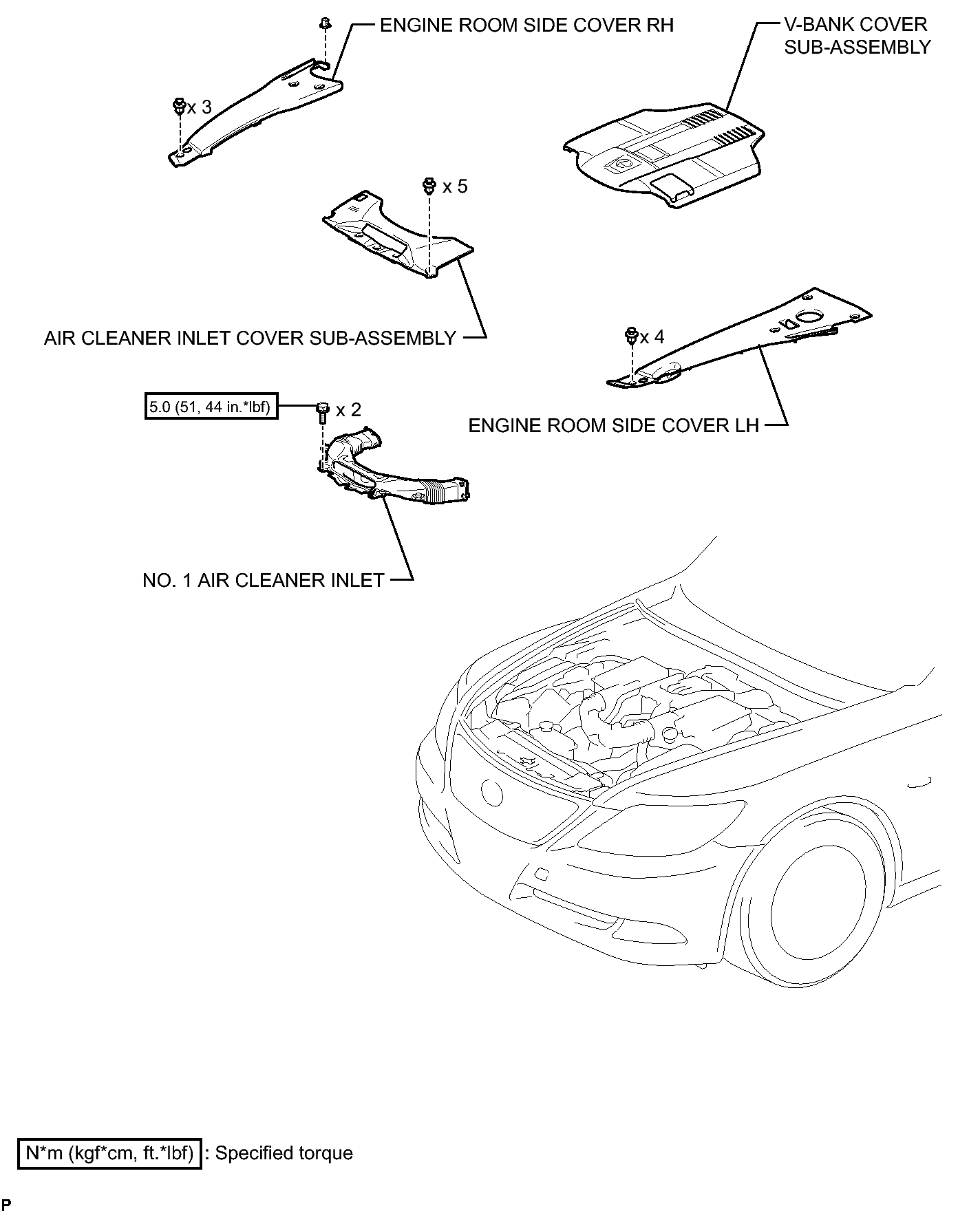 ENGINE ROOM SIDE COVER RH

V-BANK COVER SUB-ASSEMBLY

x 3

x 5

AIR CLEANER INLET COVER SUB-ASSEMBLY

x 4

5.0 (51, 44 in.*lbf)

x 2

ENGINE ROOM SIDE COVER LH

NO. 1 AIR CLEANER INLET

N*m (kgf*cm, ft.*lbf) : Specified torque

P