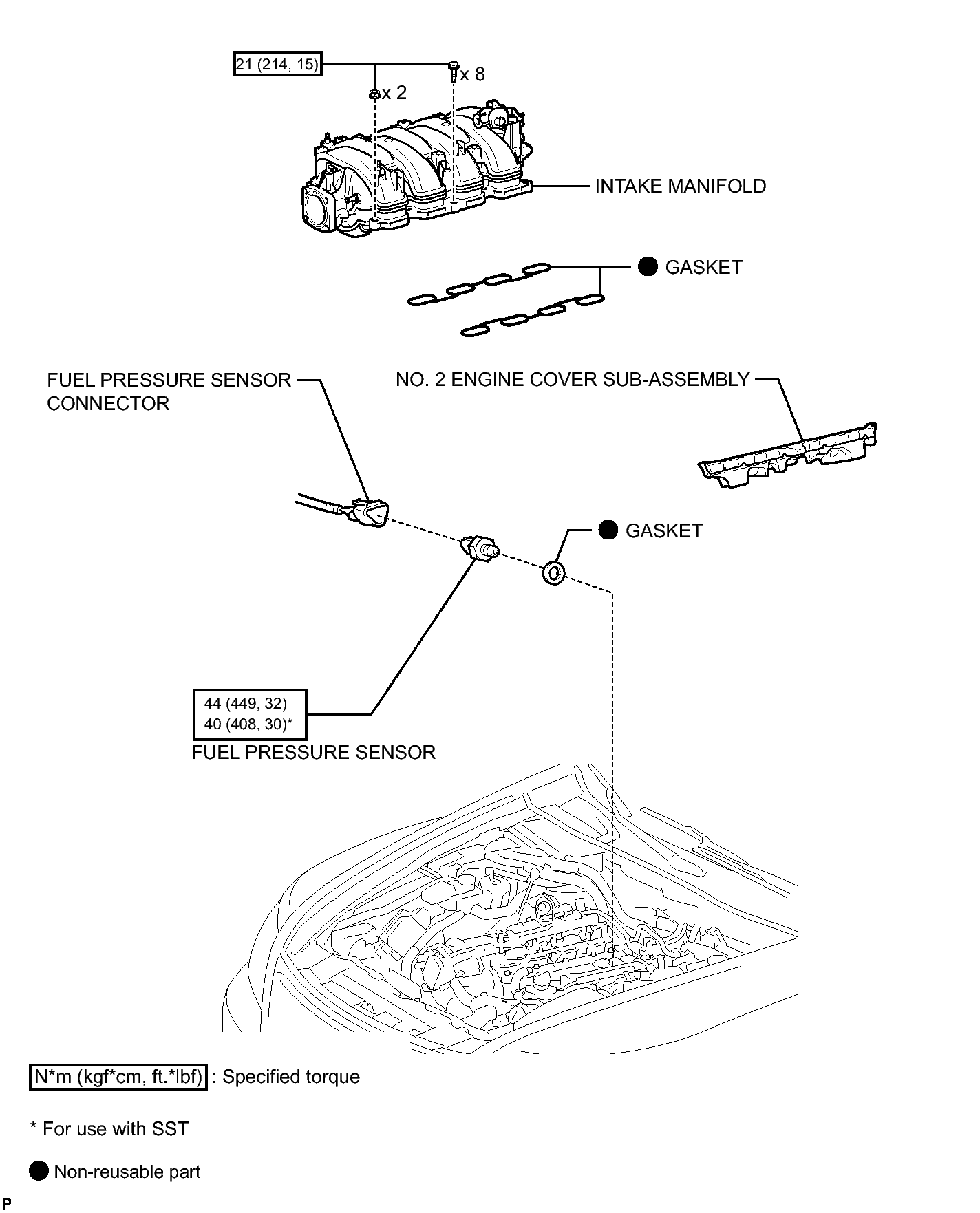 21 (214, 15)

x 8

x 2

INTAKE MANIFOLD

GASKET

FUEL PRESSURE SENSOR CONNECTOR

NO. 2 ENGINE COVER SUB-ASSEMBLY

GASKET

44 (449, 32)
40 (408, 30)*

FUEL PRESSURE SENSOR

N*m (kgf*cm, ft.*lbf) : Specified torque

* For use with SST

Non-reusable part

P