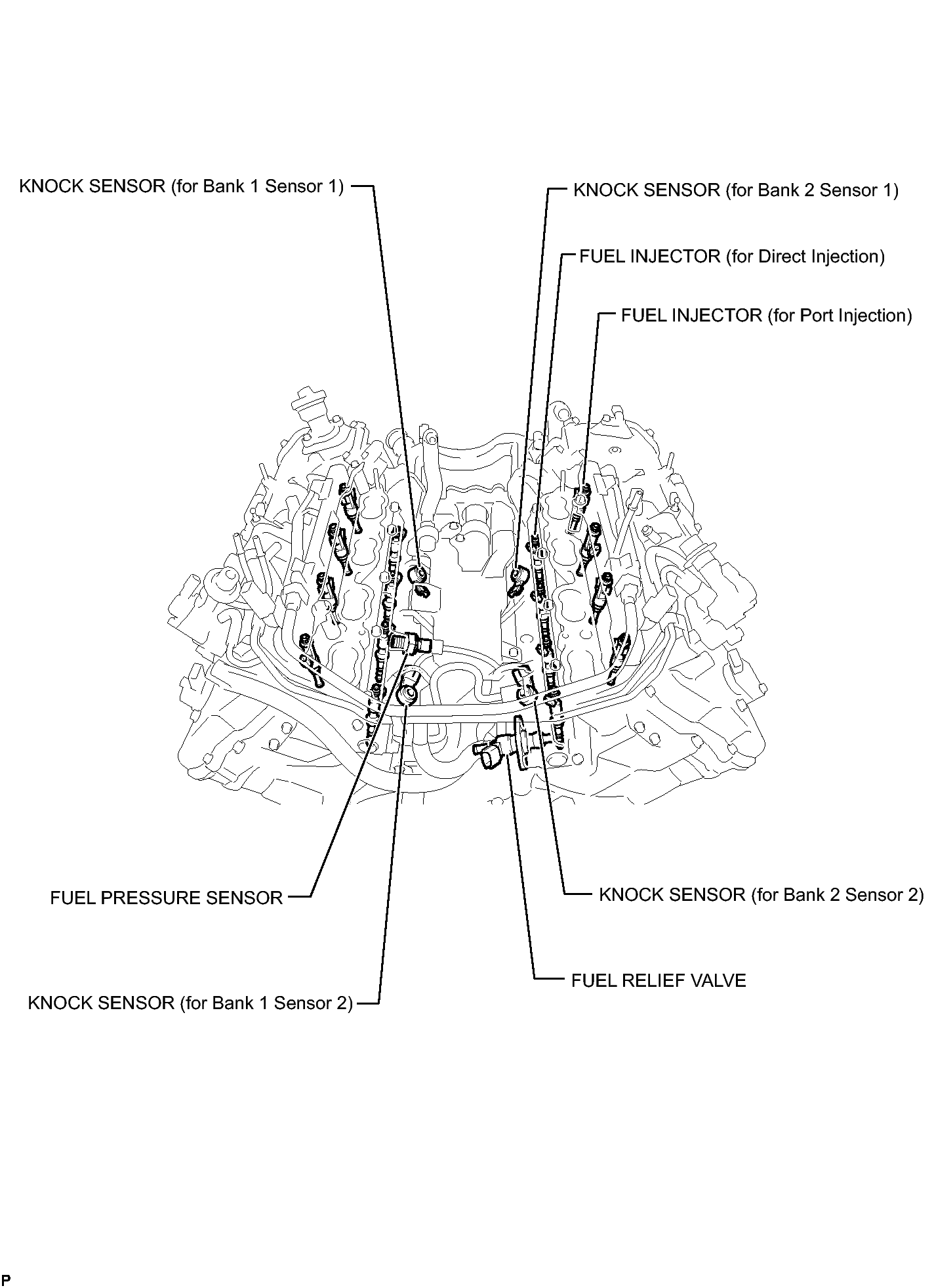 KNOCK SENSOR (for Bank 1 Sensor 1)

KNOCK SENSOR (for Bank 2 Sensor 1)

FUEL INJECTOR (for Direct Injection)

FUEL INJECTOR (for Port Injection)

FUEL PRESSURE SENSOR

KNOCK SENSOR (for Bank 2 Sensor 2)

FUEL RELIEF VALVE

KNOCK SENSOR (for Bank 1 Sensor 2)

P