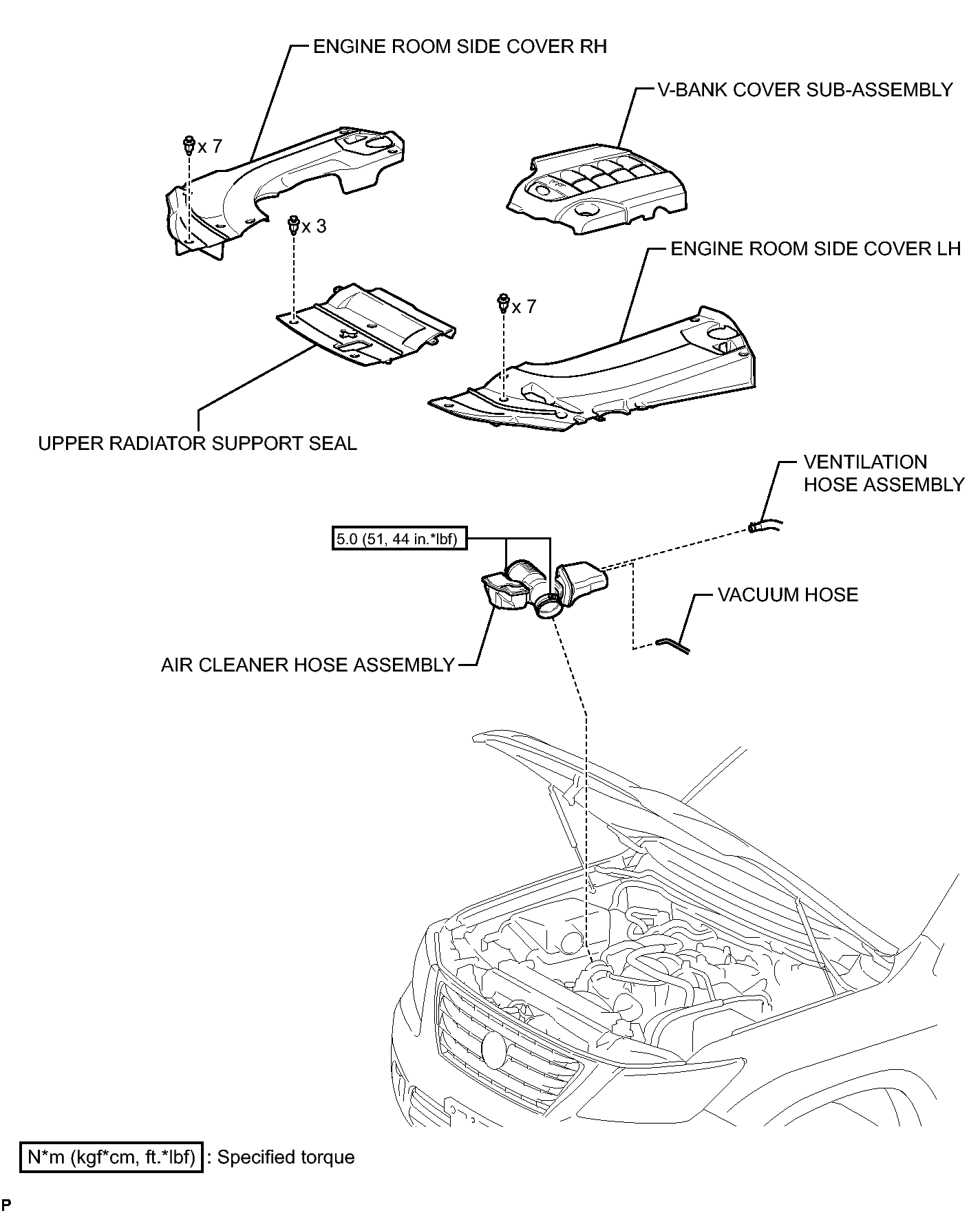 ENGINE ROOM SIDE COVER RH

V-BANK COVER SUB-ASSEMBLY

x 7

x 3

ENGINE ROOM SIDE COVER LH

x 7

UPPER RADIATOR SUPPORT SEAL

VENTILATION HOSE ASSEMBLY

5.0 (51, 44 in.*lbf)

VACUUM HOSE

AIR CLEANER HOSE ASSEMBLY

N*m (kgf*cm, ft.*lbf) : Specified torque

P