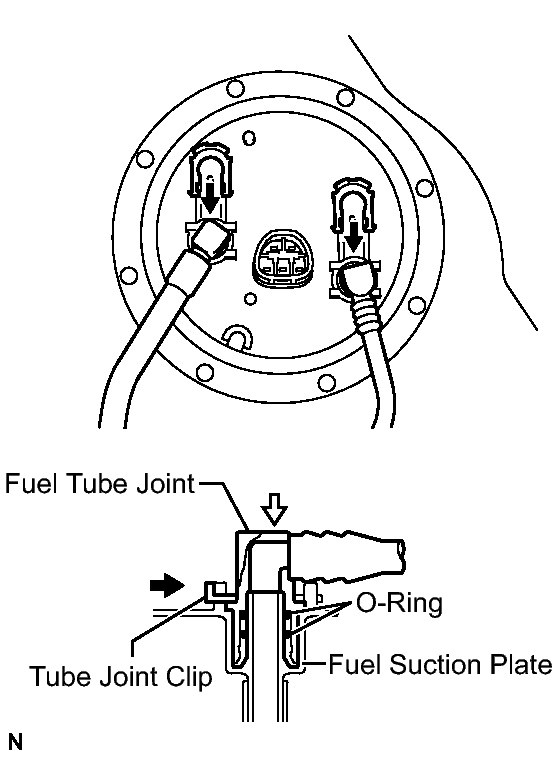 Fuel Tube Joint

O-Ring

Tube Joint Clip

Fuel Suction Plate

N