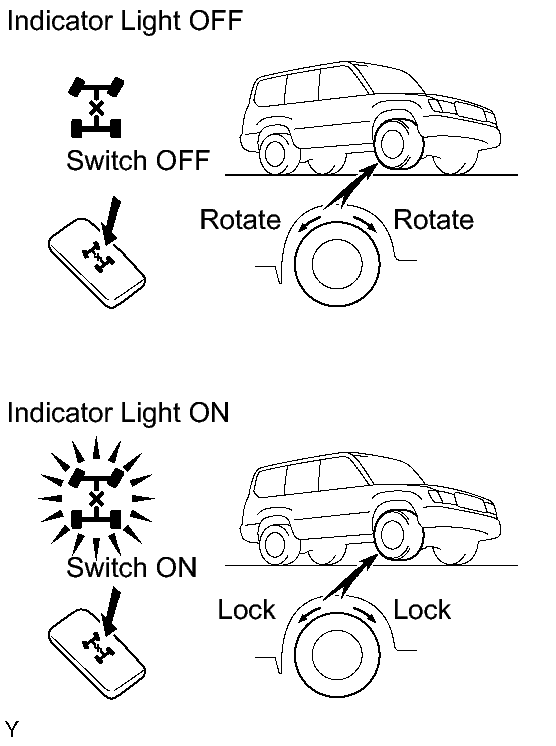 Indicator Light OFF

Switch OFF

Rotate

Rotate

Indicator Light ON

Switch ON

Lock

Lock

Y