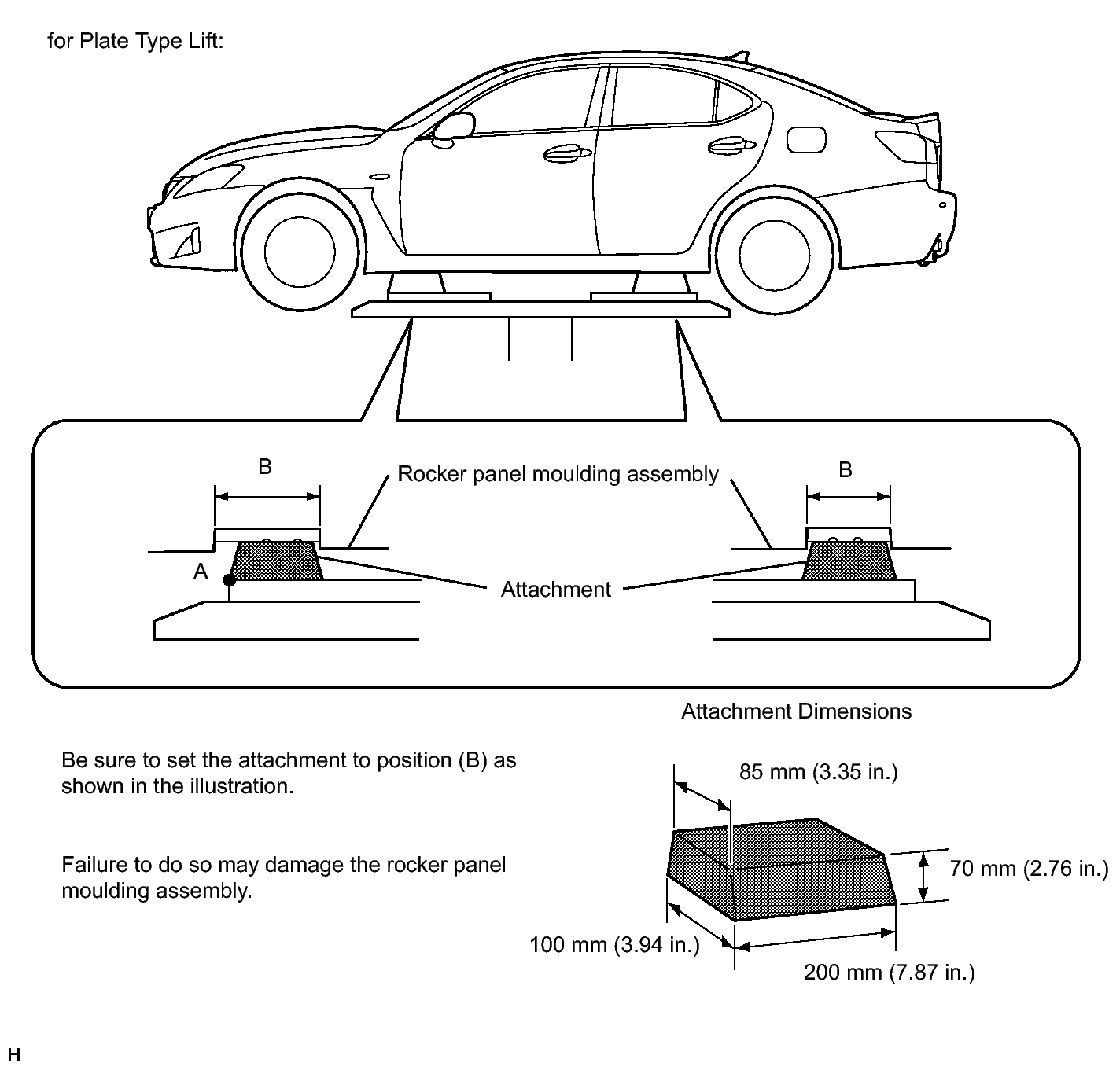 for Plate Type Lift:

B

Rocker panel moulding assembly

B

A

Attachment

Attachment Dimensions

Be sure to set the attachment to position (B) as shown in the illustration.

Failure to do so may damage the rocker panel moulding assembly.

85 mm (3.35 in.)

70 mm (2.76 in.)

100 mm (3.94 in.)

200 mm (7.87 in.)

H