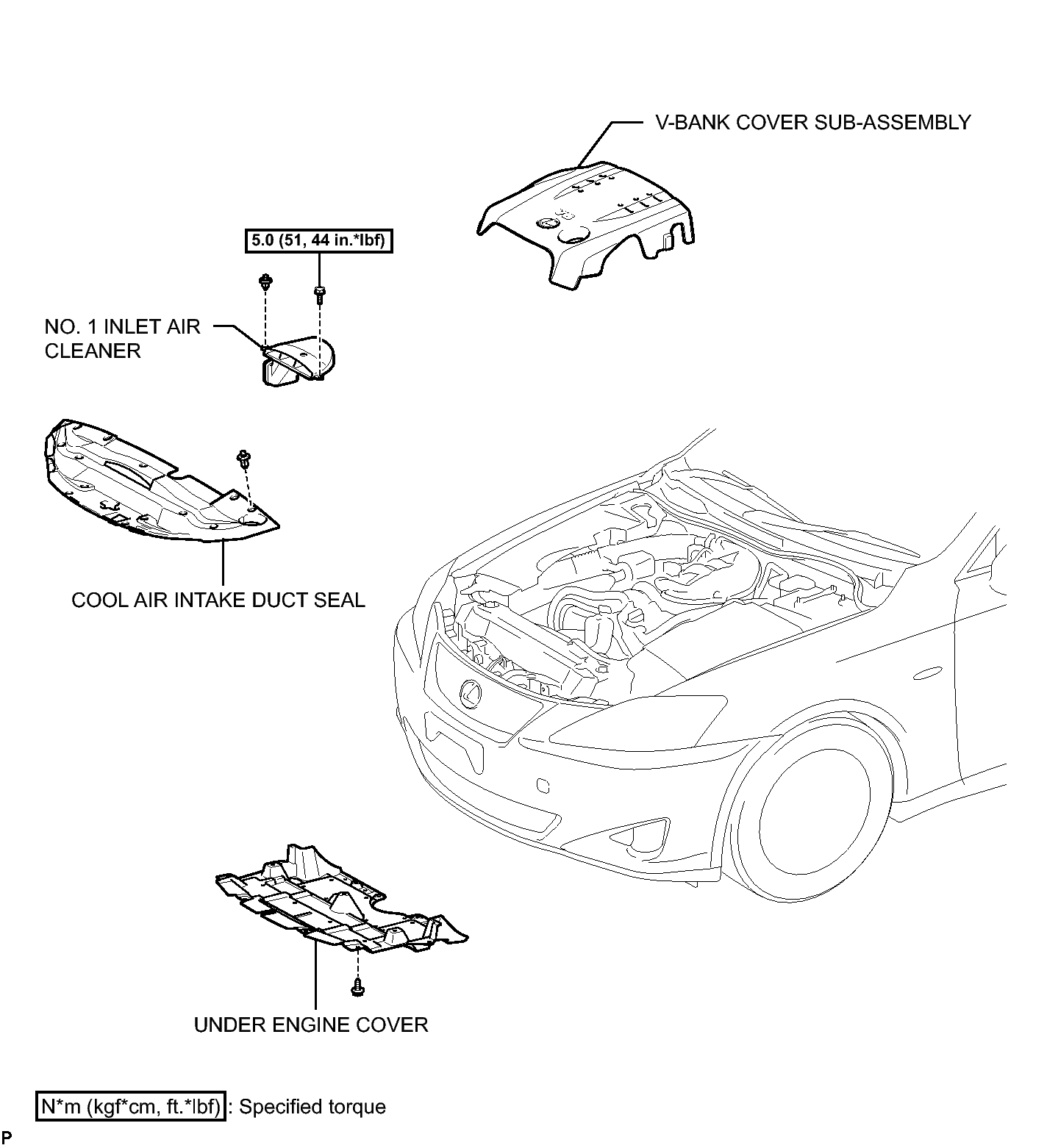 V-BANK COVER SUB-ASSEMBLY

5.0 (51, 44 in.*lbf)

NO. 1 INLET AIR CLEANER

COOL AIR INTAKE DUCT SEAL

UNDER ENGINE COVER

N*m (kgf*cm, ft.*lbf) : Specified torque

P