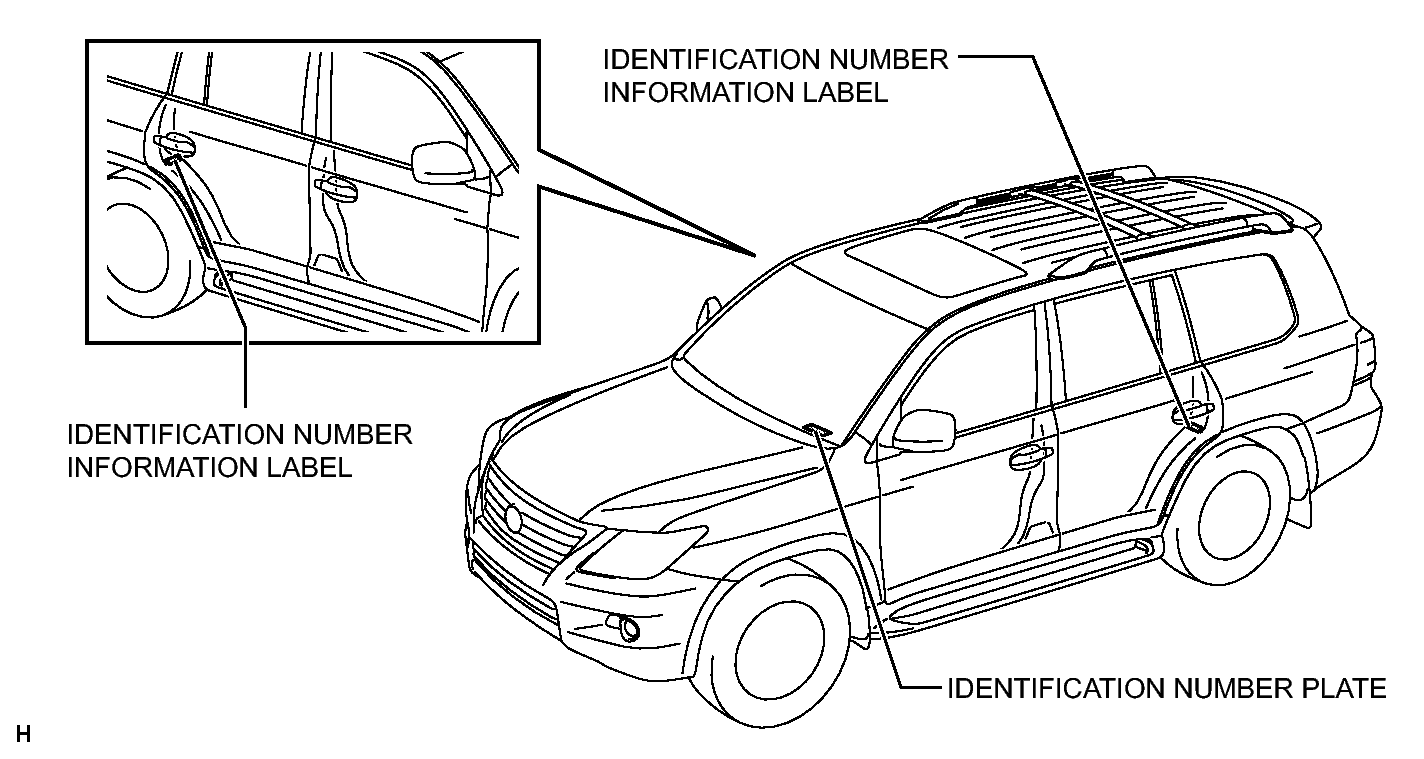 IDENTIFICATION NUMBER INFORMATION LABEL

IDENTIFICATION NUMBER INFORMATION LABEL

IDENTIFICATION NUMBER PLATE

H