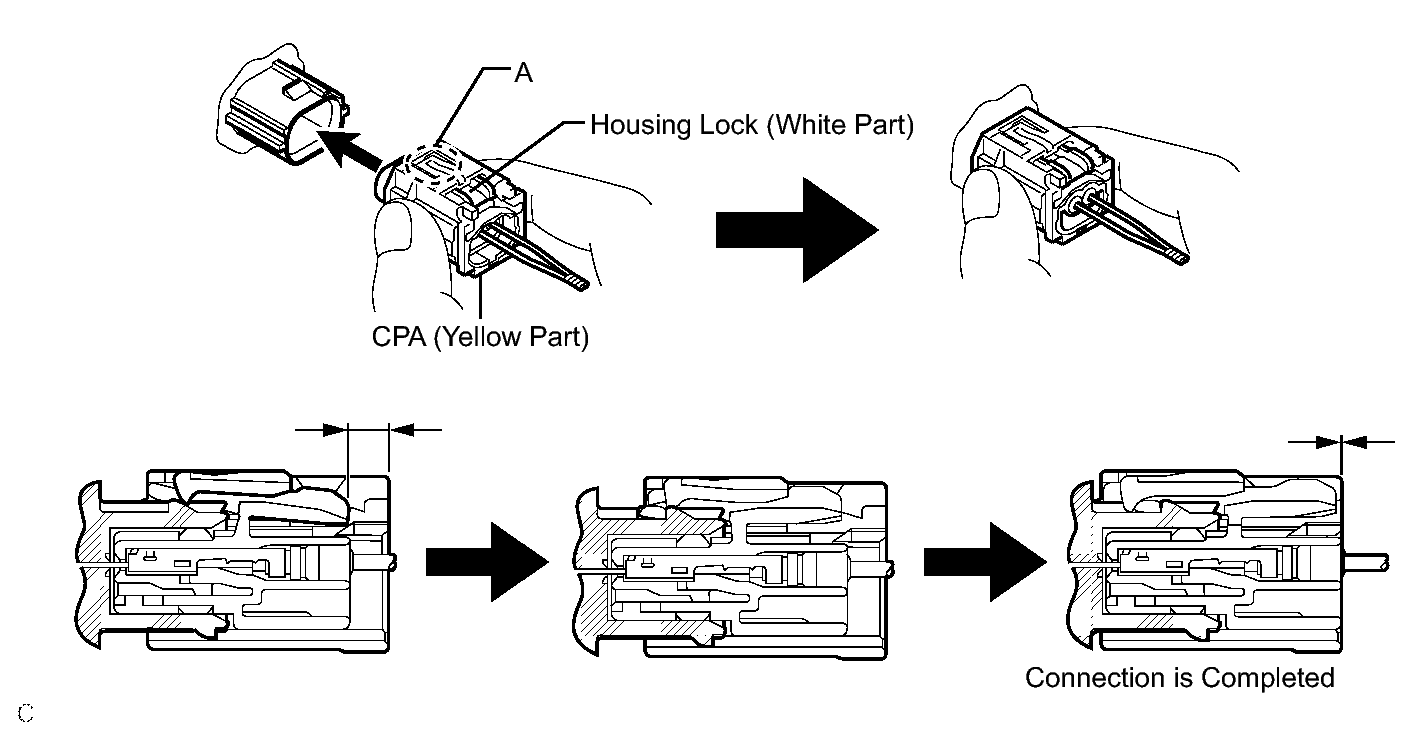 A
Housing Lock (White Part)
CPA (Yellow Part)
Connection is Completed
C