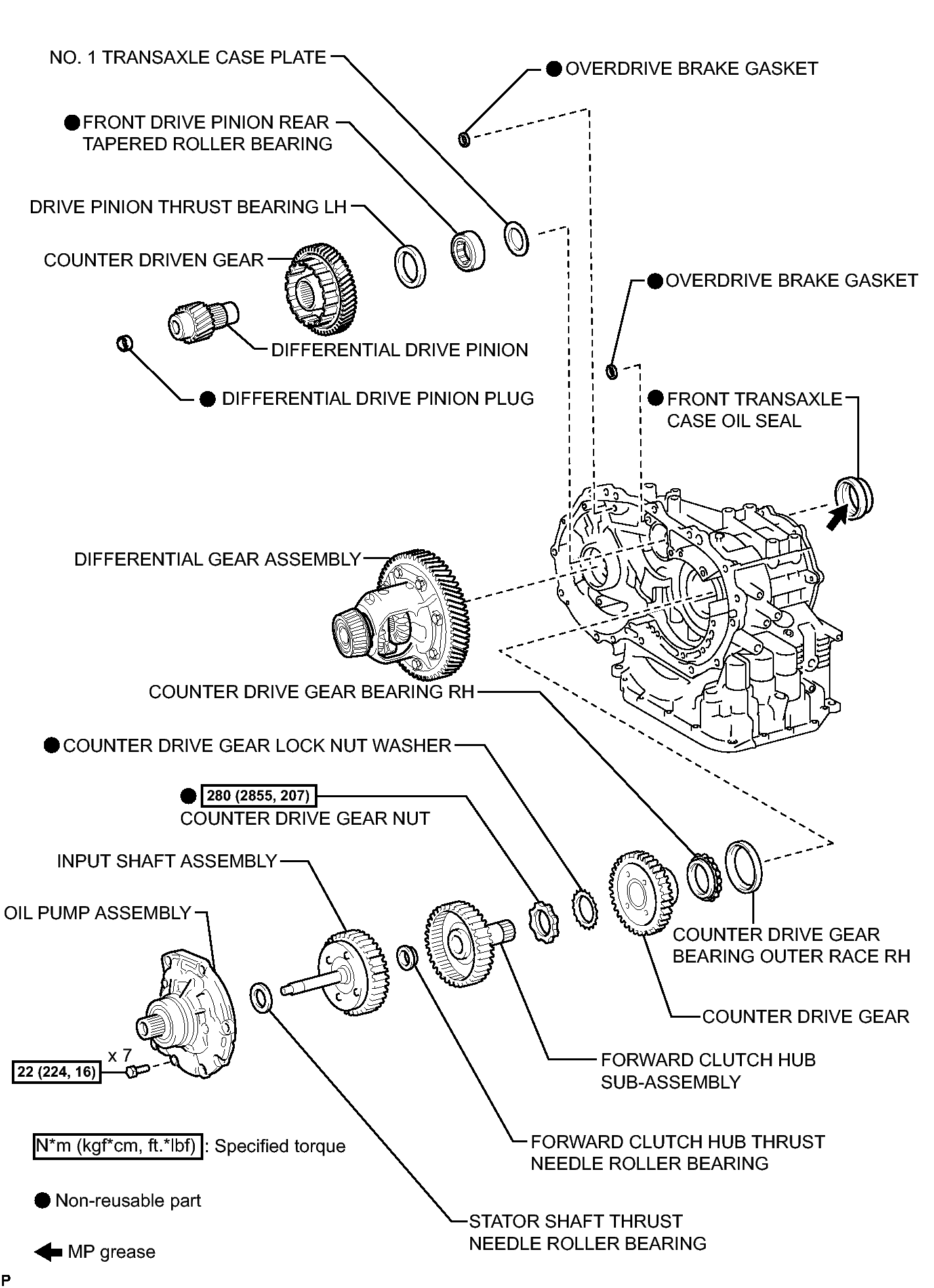 NO. 1 TRANSAXLE CASE PLATE

● OVERDRIVE BRAKE GASKET

● FRONT DRIVE PINION REAR TAPERED ROLLER BEARING

DRIVE PINION THRUST BEARING LH

COUNTER DRIVEN GEAR

● OVERDRIVE BRAKE GASKET

DIFFERENTIAL DRIVE PINION

● DIFFERENTIAL DRIVE PINION PLUG

● FRONT TRANSAXLE CASE OIL SEAL

DIFFERENTIAL GEAR ASSEMBLY

COUNTER DRIVE GEAR BEARING RH

● COUNTER DRIVE GEAR LOCK NUT WASHER

● 280 (2855, 207)
COUNTER DRIVE GEAR NUT

INPUT SHAFT ASSEMBLY

OIL PUMP ASSEMBLY

COUNTER DRIVE GEAR BEARING OUTER RACE RH

COUNTER DRIVE GEAR

x 7

22 (224, 16)

FORWARD CLUTCH HUB SUB-ASSEMBLY

N*m (kgf*cm, ft.*lbf) : Specified torque

FORWARD CLUTCH HUB THRUST NEEDLE ROLLER BEARING

● Non-reusable part

STATOR SHAFT THRUST NEEDLE ROLLER BEARING

MP grease

P