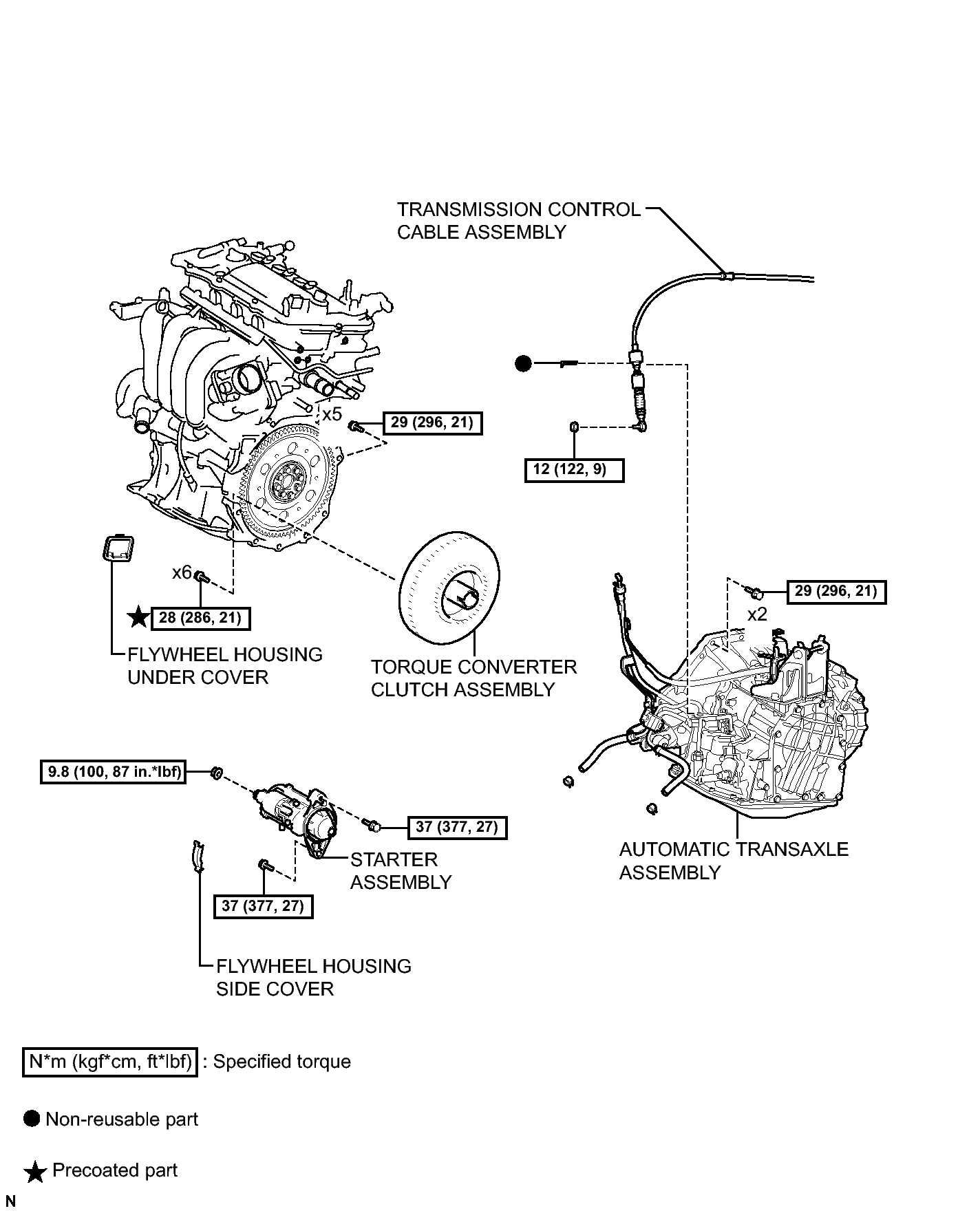 TRANSMISSION CONTROL CABLE ASSEMBLY

x5

29 (296, 21)

12 (122, 9)

x6

28 (286, 21)

FLYWHEEL HOUSING UNDER COVER

TORQUE CONVERTER CLUTCH ASSEMBLY

29 (296, 21)

x2

9.8 (100, 87 in.*lbf)

37 (377, 27)

STARTER ASSEMBLY

37 (377, 27)

AUTOMATIC TRANSAXLE ASSEMBLY

FLYWHEEL HOUSING SIDE COVER

N*m (kgf*cm, ft*lbf) : Specified torque

Non-reusable part

Precoated part

N