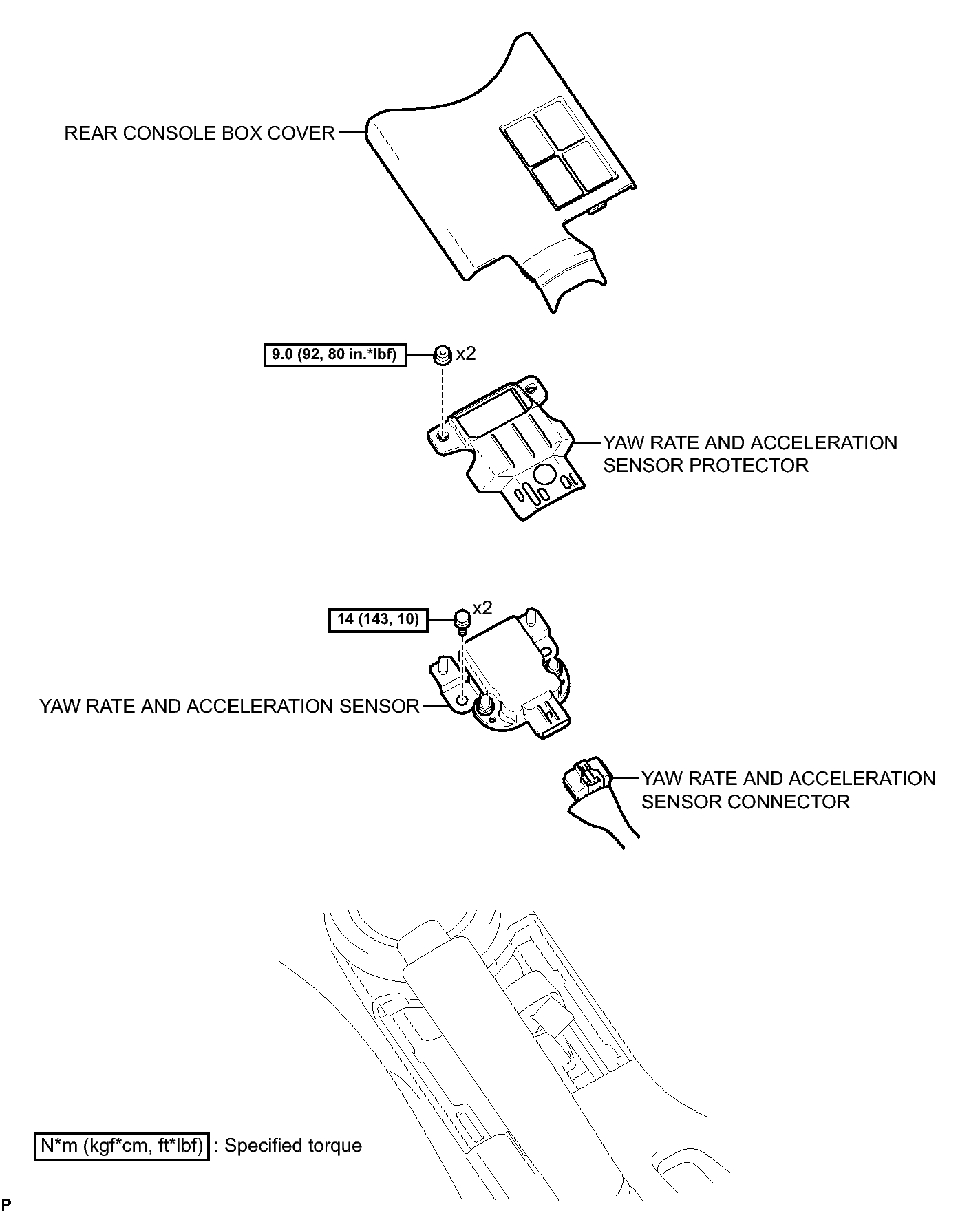 REAR CONSOLE BOX COVER

9.0 (92, 80 in.*lbf)

x2

YAW RATE AND ACCELERATION SENSOR PROTECTOR

14 (143, 10)

x2

YAW RATE AND ACCELERATION SENSOR

YAW RATE AND ACCELERATION SENSOR CONNECTOR

N*m (kgf*cm, ft*lbf) : Specified torque

P