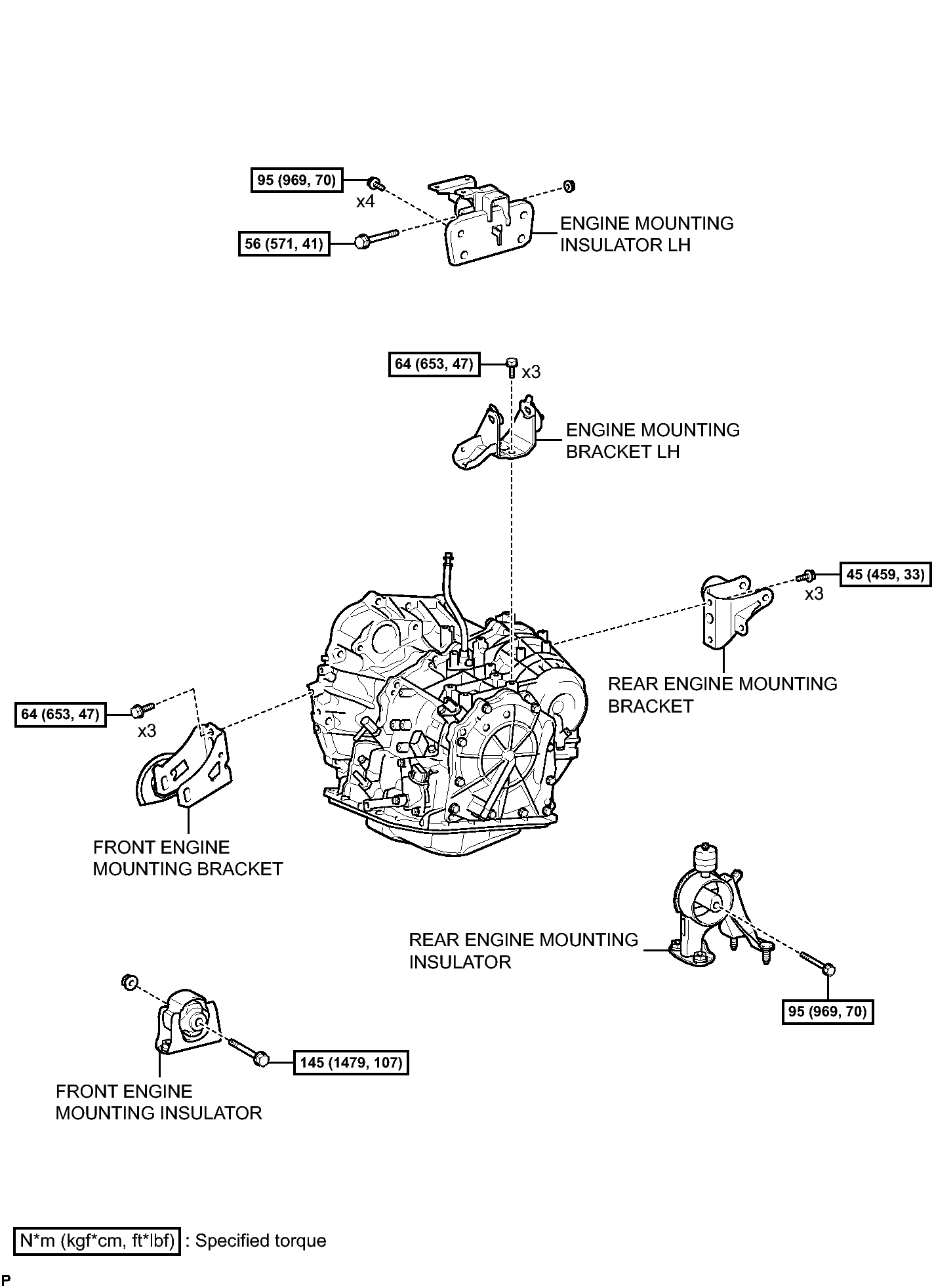 95 (969, 70)

x4

56 (571, 41)

ENGINE MOUNTING INSULATOR LH

64 (653, 47)

x3

ENGINE MOUNTING BRACKET LH

45 (459, 33)

x3

REAR ENGINE MOUNTING BRACKET

64 (653, 47)

x3

FRONT ENGINE MOUNTING BRACKET

REAR ENGINE MOUNTING INSULATOR

95 (969, 70)

145 (1479, 107)

FRONT ENGINE MOUNTING INSULATOR

N*m (kgf*cm, ft*lbf) : Specified torque

P