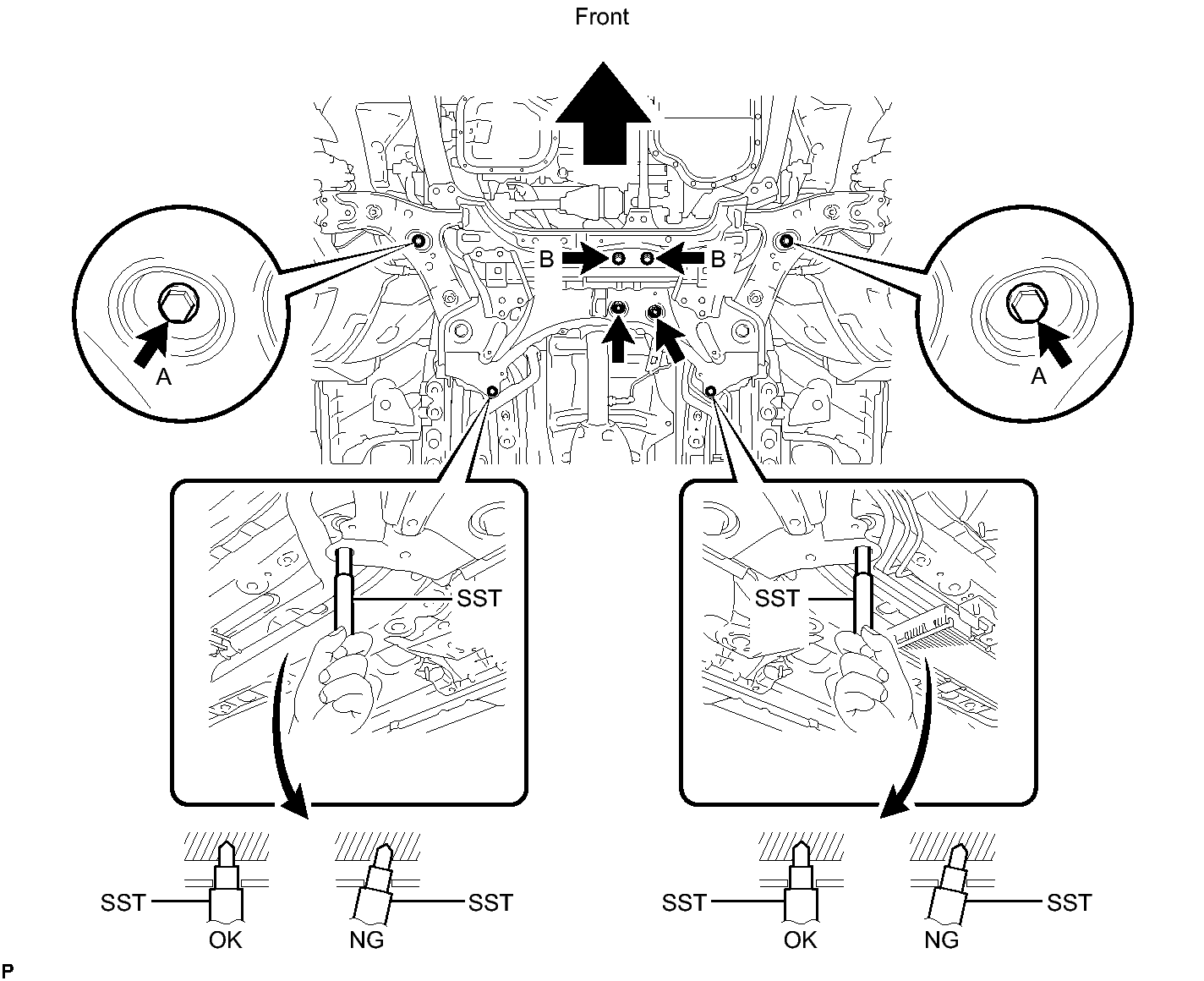 Front

B

B

A

A

SST

SST

SST

OK

NG

SST

SST

OK

NG

SST

P