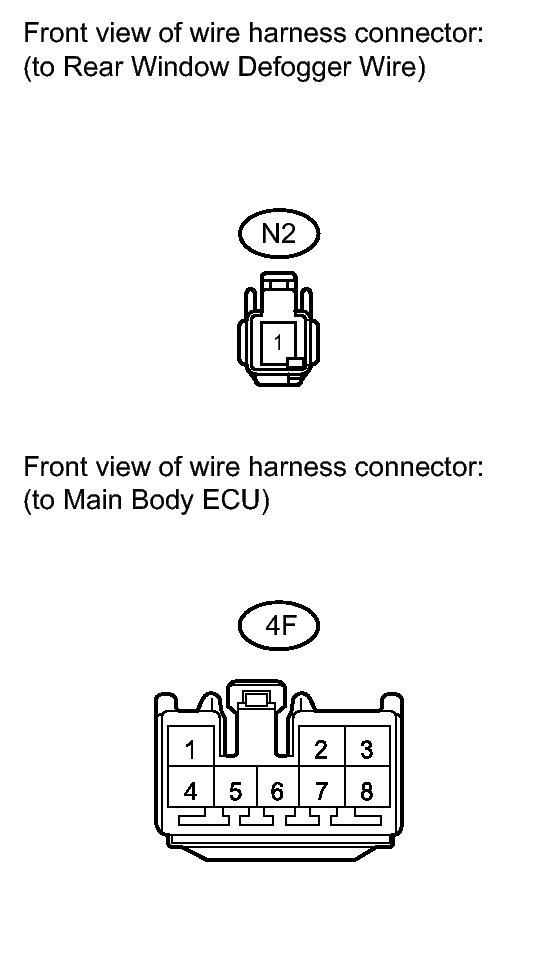 Front view of wire harness connector:
(to Rear Window Defogger Wire)

N2

1

Front view of wire harness connector:
(to Main Body ECU)

4F

1 2 3
4 5 6 7 8