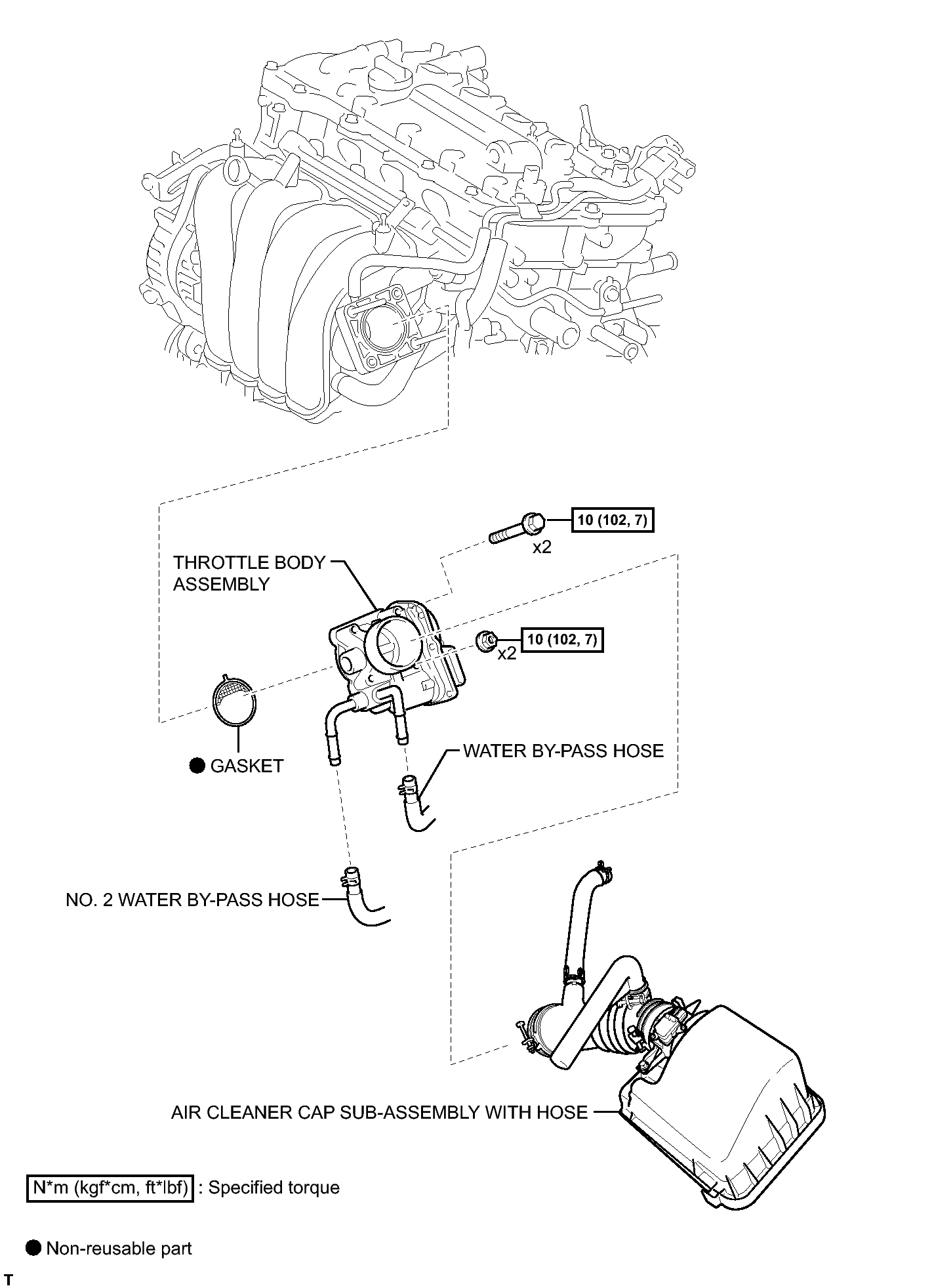 10 (102, 7)

x2

THROTTLE BODY ASSEMBLY

10 (102, 7)

x2

● GASKET

WATER BY-PASS HOSE

NO. 2 WATER BY-PASS HOSE

AIR CLEANER CAP SUB-ASSEMBLY WITH HOSE

N*m (kgf*cm, ft*lbf) : Specified torque

● Non-reusable part

T