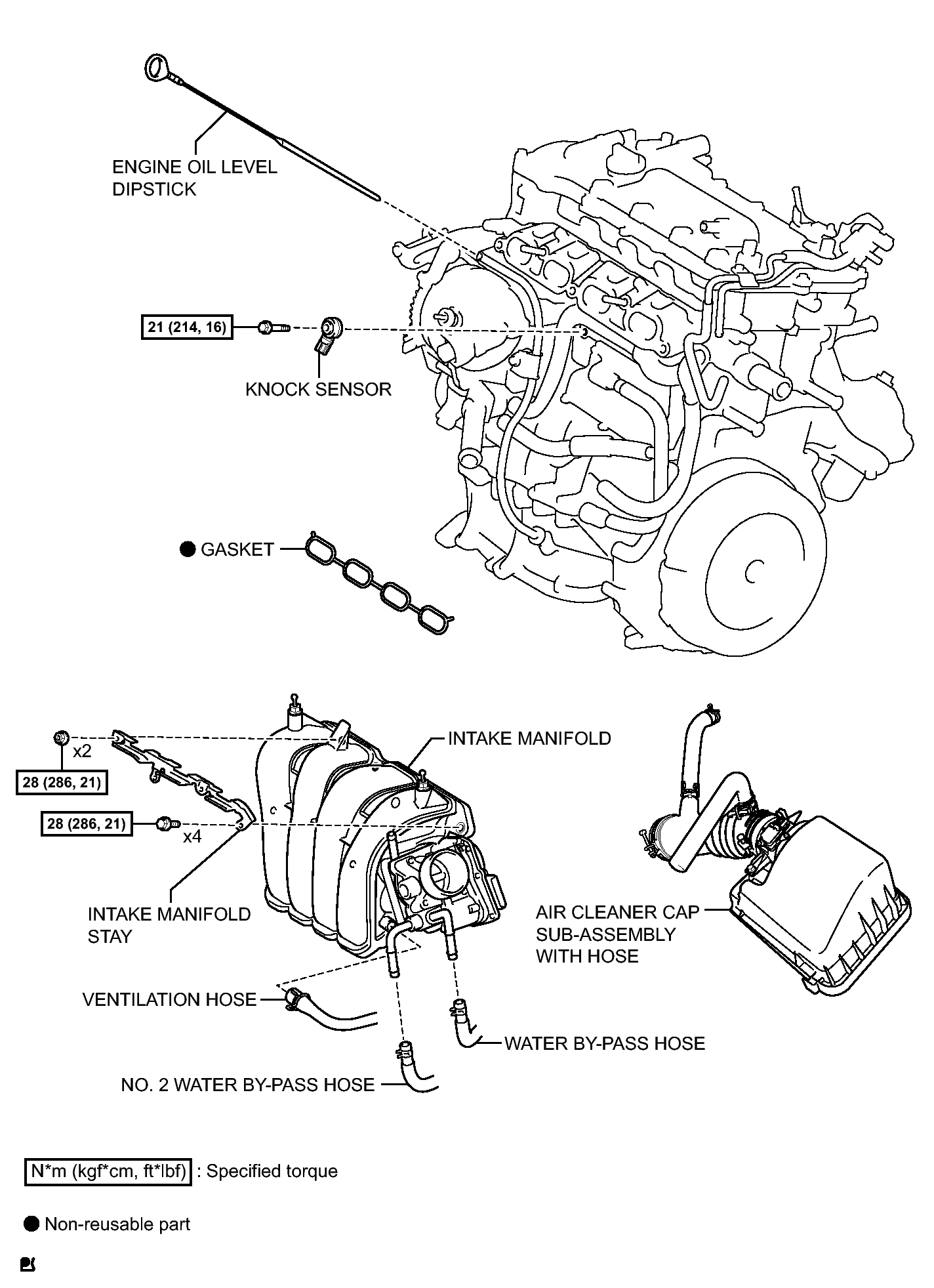 ENGINE OIL LEVEL DIPSTICK

21 (214, 16)

KNOCK SENSOR

● GASKET

x2

28 (286, 21)

28 (286, 21)

x4

INTAKE MANIFOLD

INTAKE MANIFOLD STAY

AIR CLEANER CAP SUB-ASSEMBLY WITH HOSE

VENTILATION HOSE

WATER BY-PASS HOSE

NO. 2 WATER BY-PASS HOSE

N*m (kgf*cm, ft*lbf) : Specified torque

● Non-reusable part