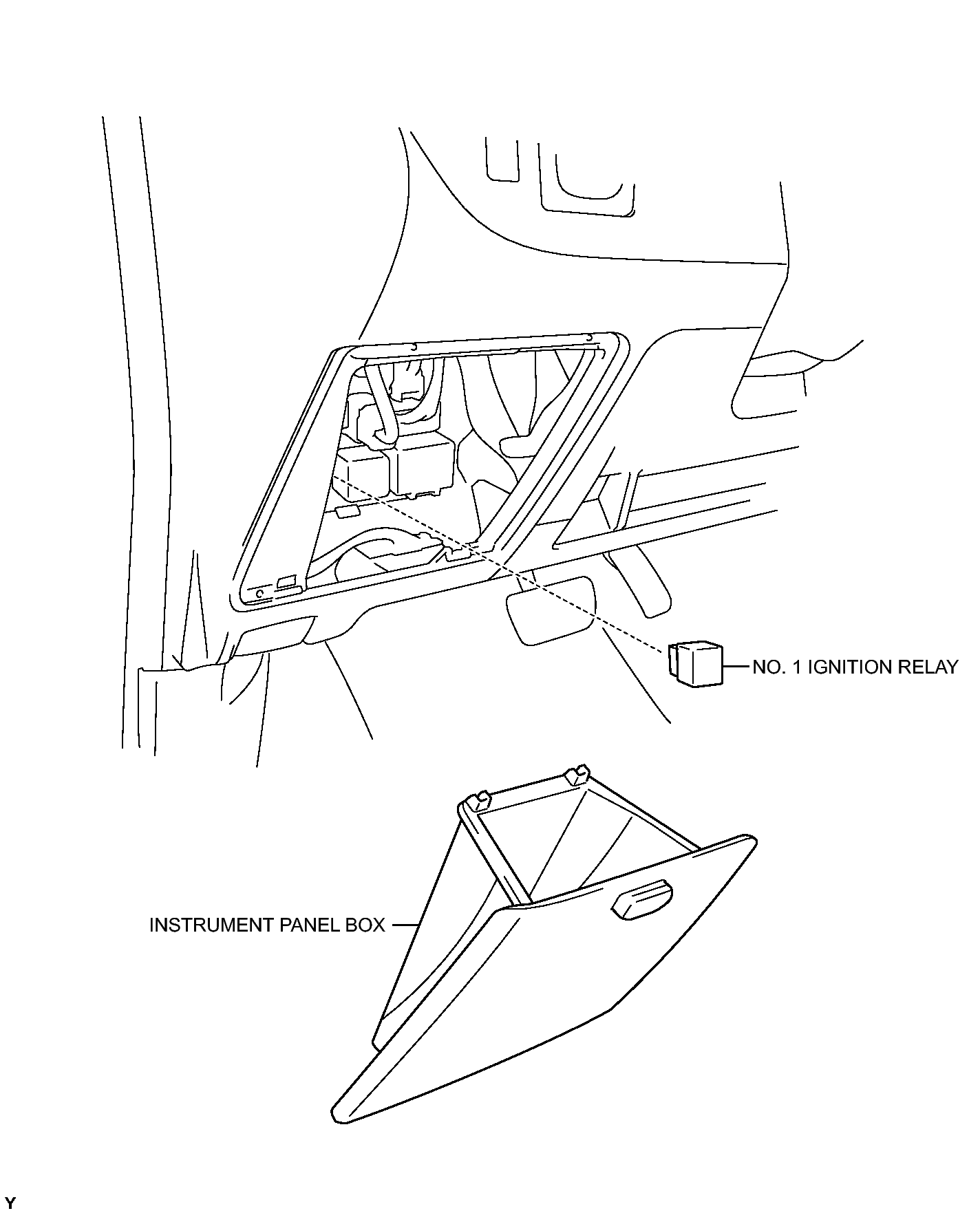 NO. 1 IGNITION RELAY

INSTRUMENT PANEL BOX

Y