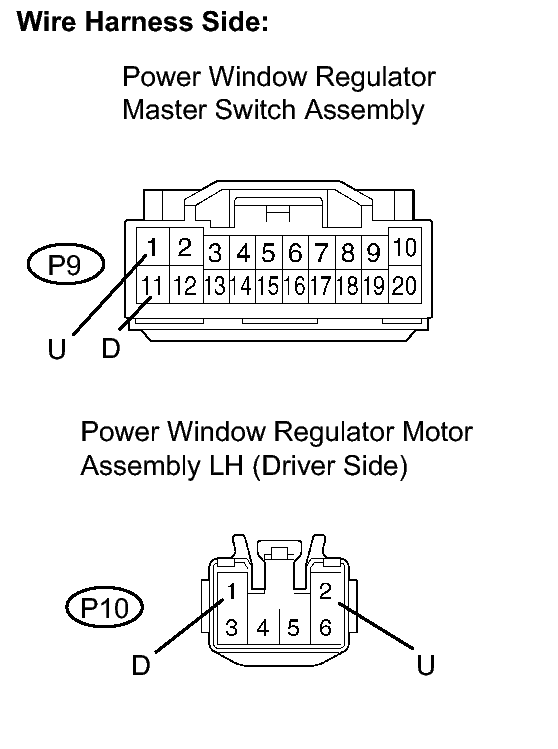 Wire Harness Side:

Power Window Regulator Master Switch Assembly

P9

1 2 3 4 5 6 7 8 9 10
11 12 13 14 15 16 17 18 19 20

U D

Power Window Regulator Motor Assembly LH (Driver Side)

P10

1 2
3 4 5 6

D U