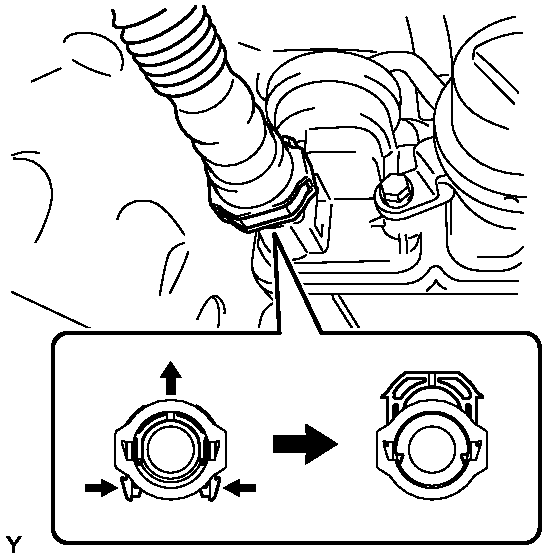 Y