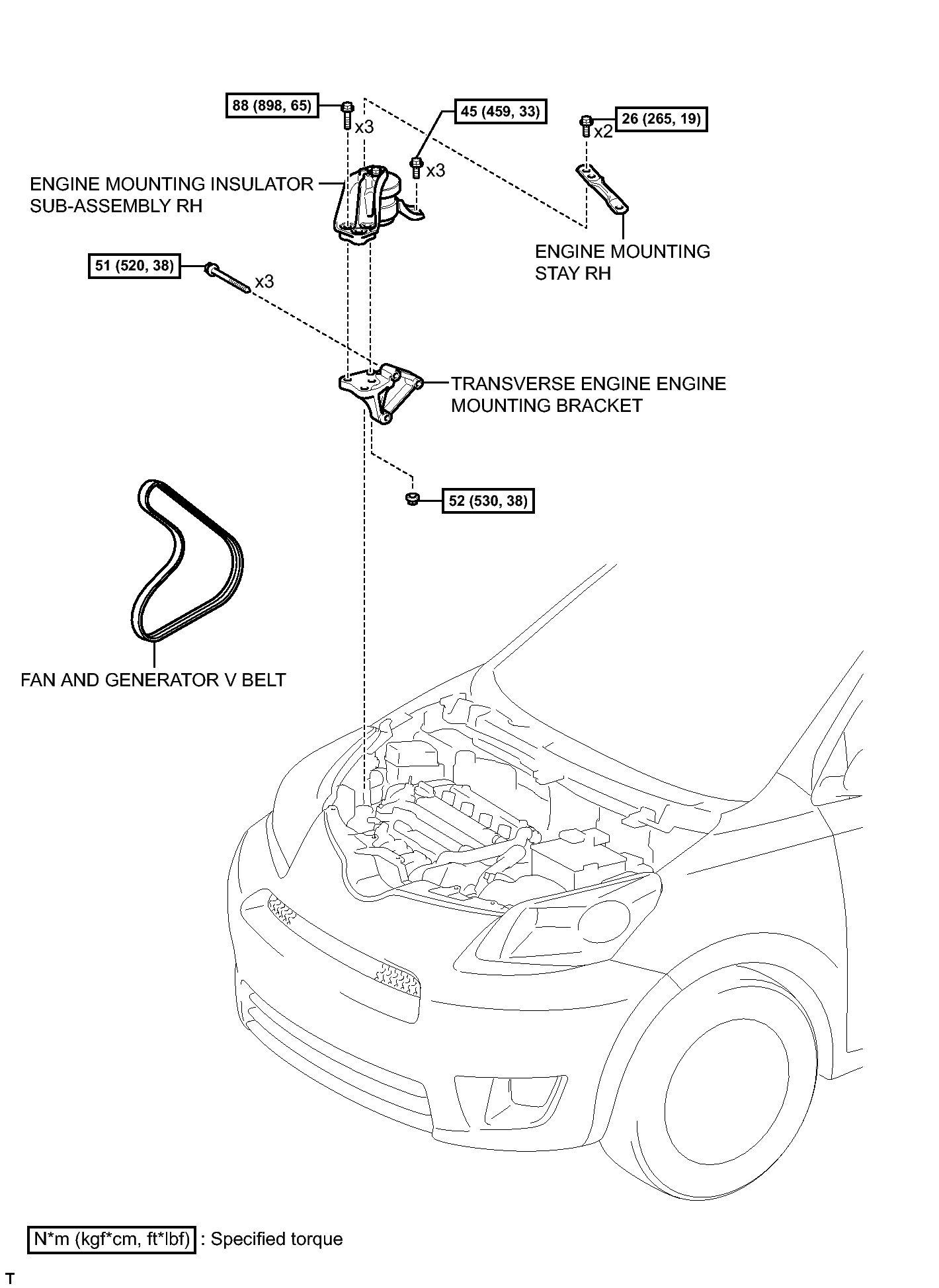 88 (898, 65)

x3

45 (459, 33)

x3

26 (265, 19)

x2

ENGINE MOUNTING INSULATOR SUB-ASSEMBLY RH

ENGINE MOUNTING STAY RH

51 (520, 38)

x3

TRANSVERSE ENGINE ENGINE MOUNTING BRACKET

52 (530, 38)

FAN AND GENERATOR V BELT

N*m (kgf*cm, ft*lbf) : Specified torque

T