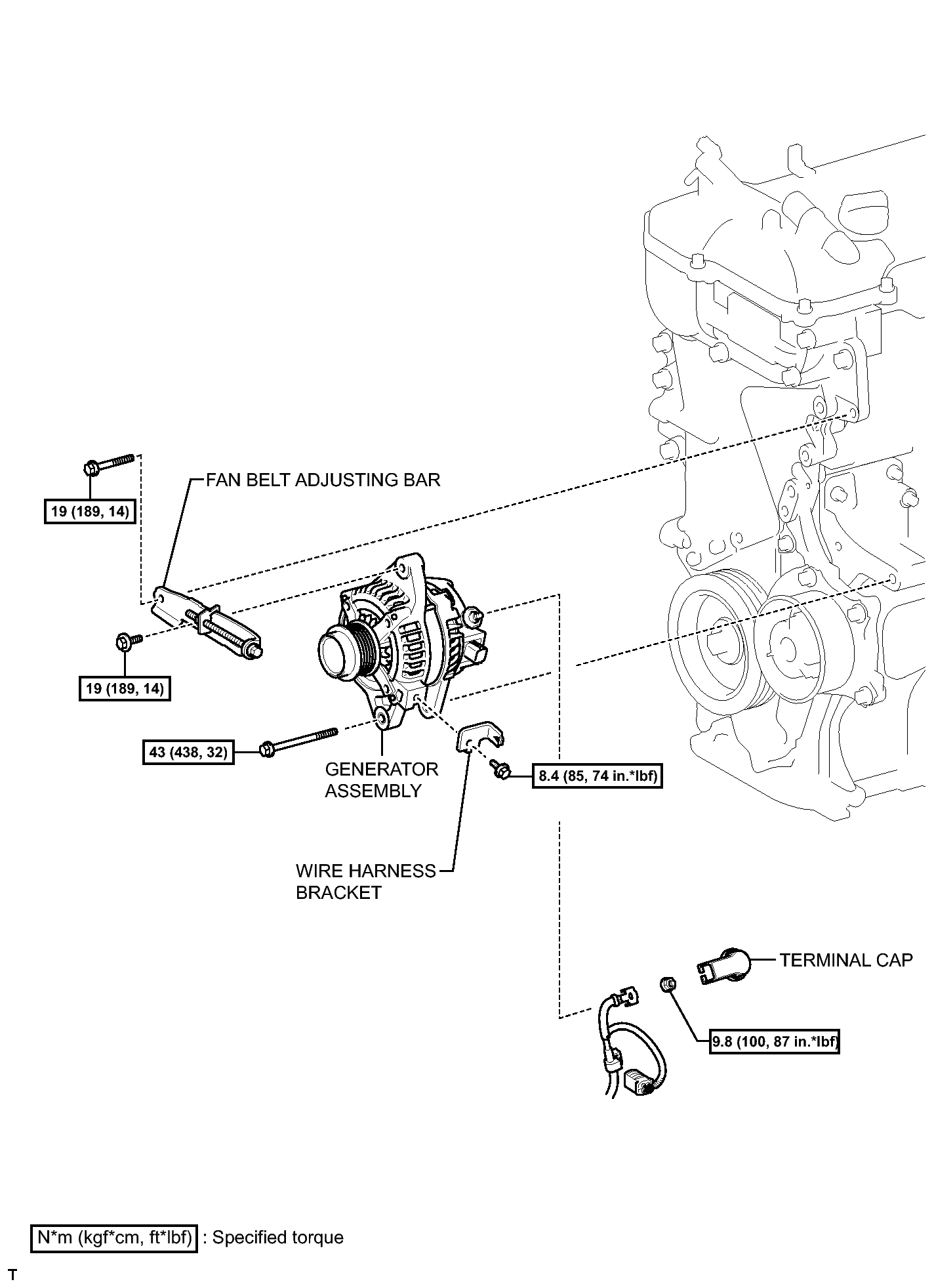 FAN BELT ADJUSTING BAR

19 (189, 14)

19 (189, 14)

43 (438, 32)

GENERATOR ASSEMBLY

8.4 (85, 74 in.*lbf)

WIRE HARNESS BRACKET

TERMINAL CAP

9.8 (100, 87 in.*lbf)

N*m (kgf*cm, ft*lbf) : Specified torque

T