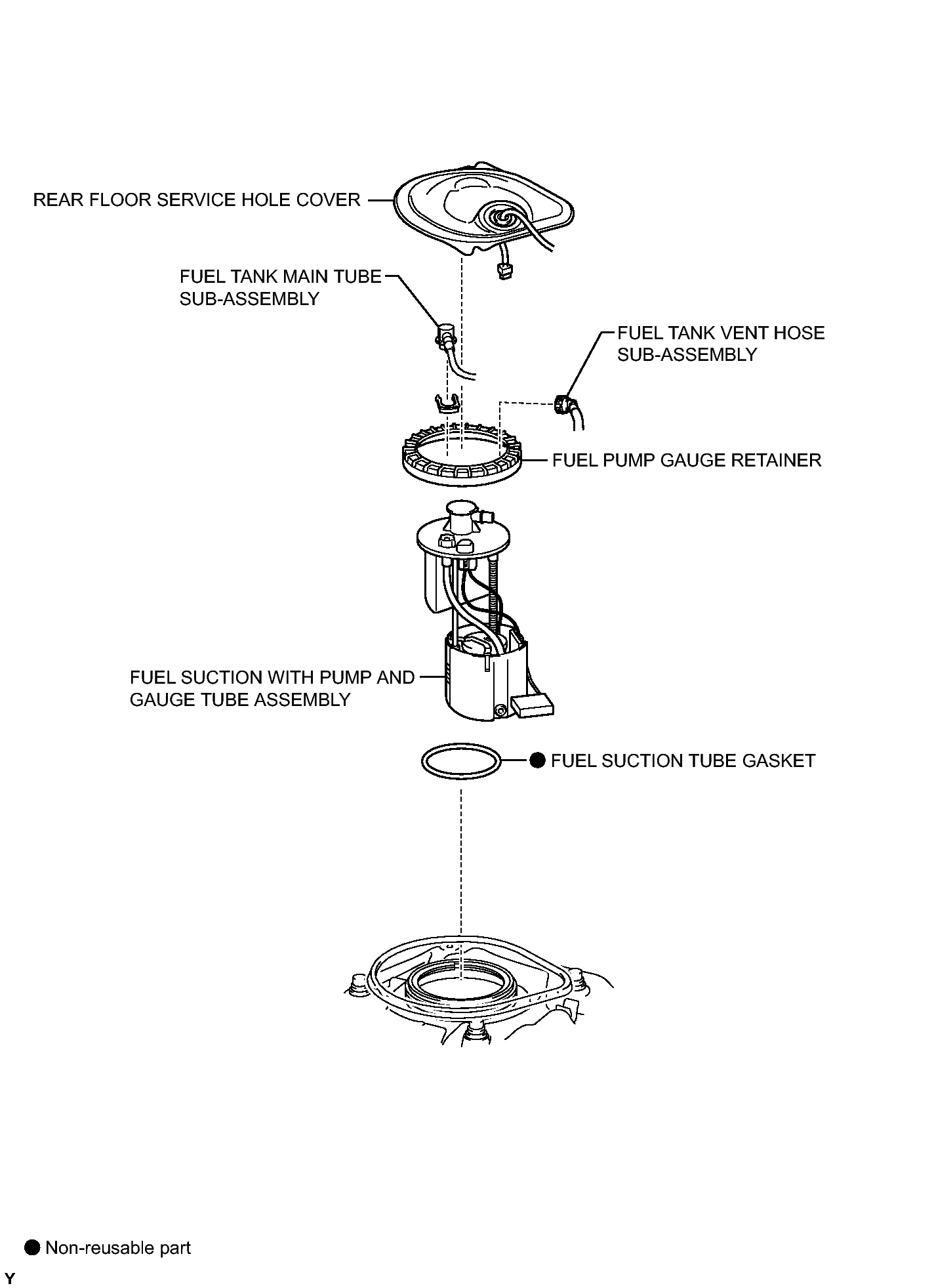 REAR FLOOR SERVICE HOLE COVER

FUEL TANK MAIN TUBE SUB-ASSEMBLY

FUEL TANK VENT HOSE SUB-ASSEMBLY

FUEL PUMP GAUGE RETAINER

FUEL SUCTION WITH PUMP AND GAUGE TUBE ASSEMBLY

● FUEL SUCTION TUBE GASKET

● Non-reusable part

Y