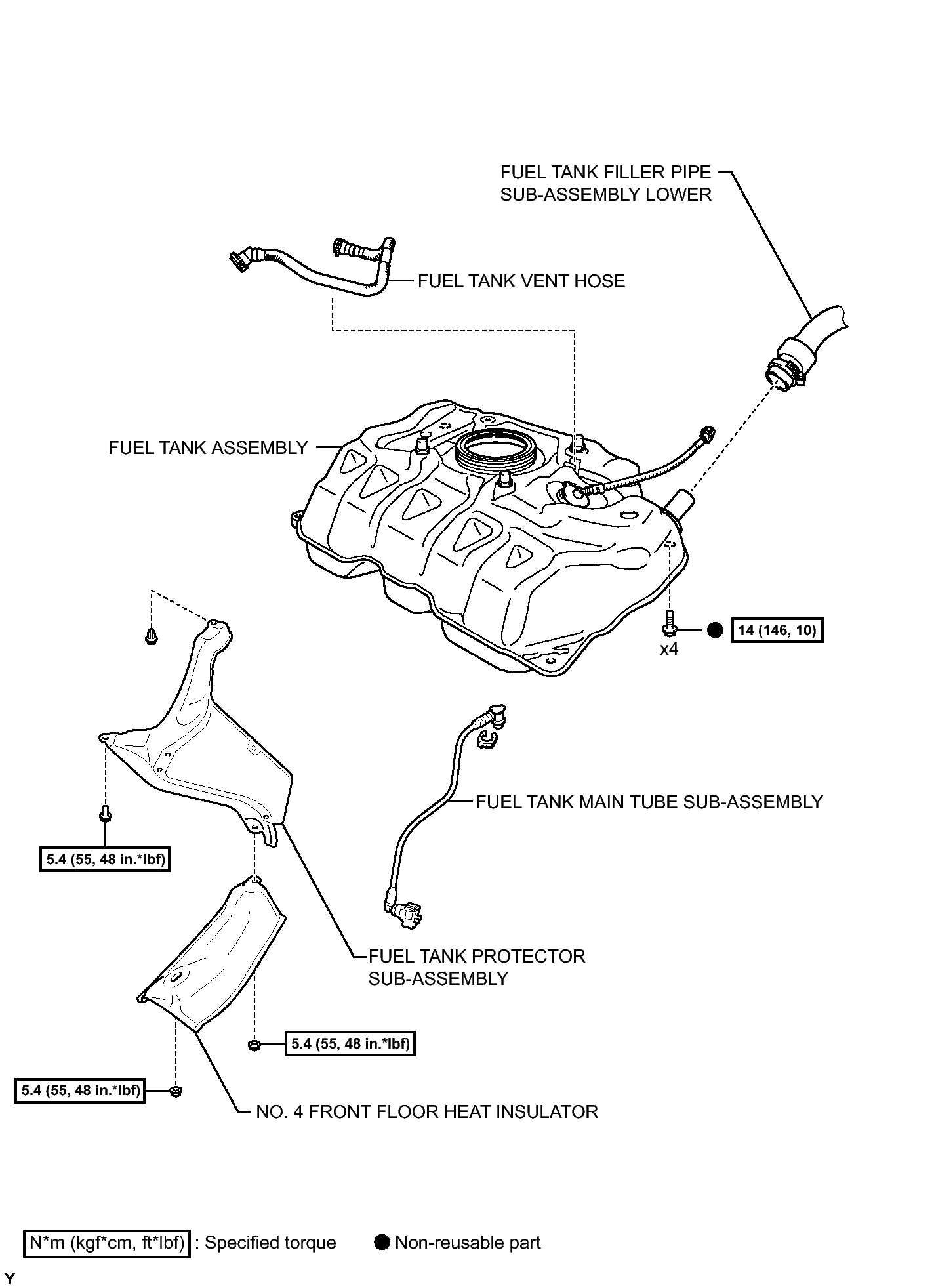 FUEL TANK FILLER PIPE SUB-ASSEMBLY LOWER

FUEL TANK VENT HOSE

FUEL TANK ASSEMBLY

x4

14 (146, 10)

FUEL TANK MAIN TUBE SUB-ASSEMBLY

5.4 (55, 48 in.*lbf)

FUEL TANK PROTECTOR SUB-ASSEMBLY

5.4 (55, 48 in.*lbf)

5.4 (55, 48 in.*lbf)

NO. 4 FRONT FLOOR HEAT INSULATOR

N*m (kgf*cm, ft*lbf) : Specified torque

Non-reusable part

Y