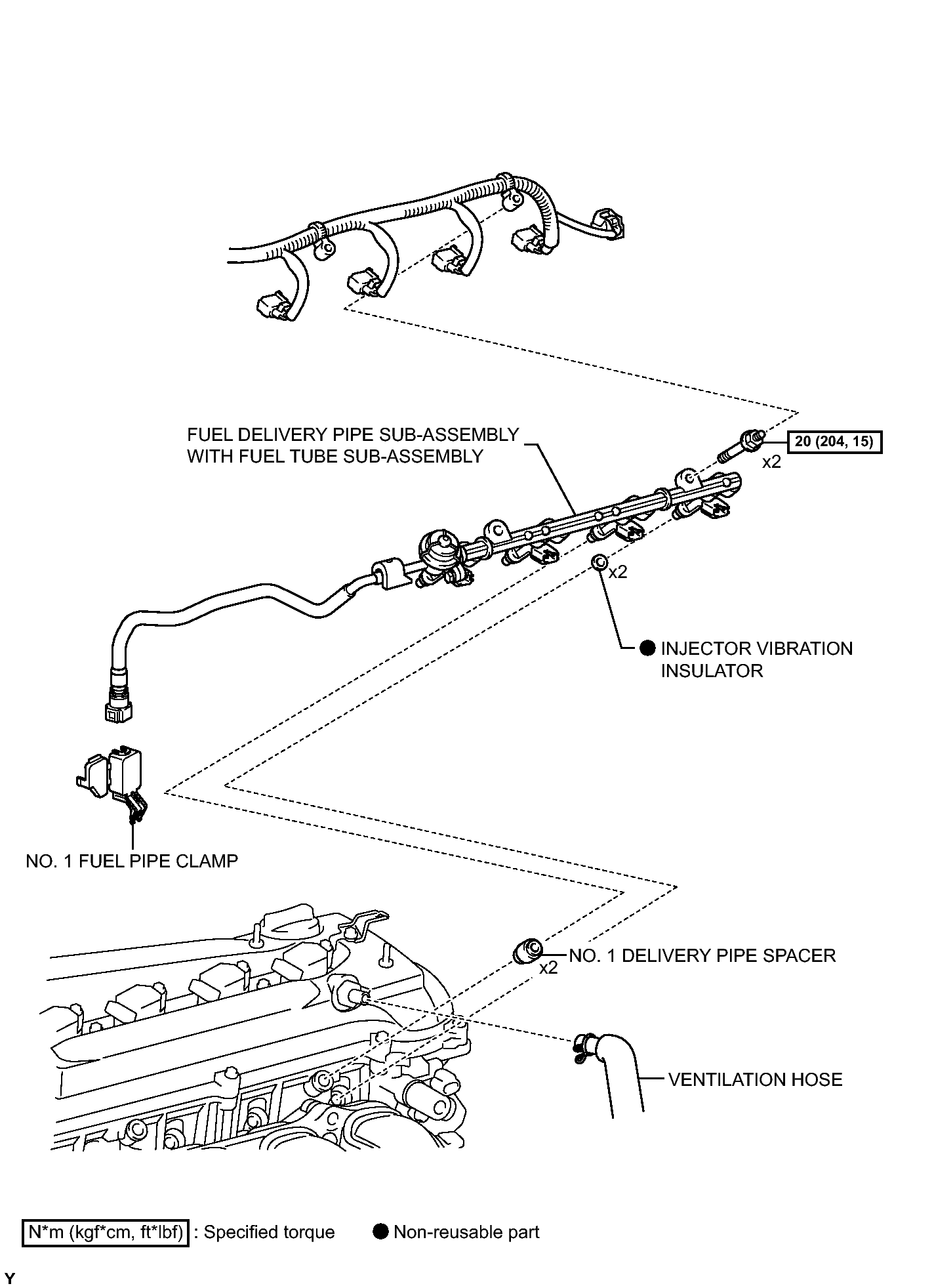 FUEL DELIVERY PIPE SUB-ASSEMBLY WITH FUEL TUBE SUB-ASSEMBLY

20 (204, 15)

x2

x2

● INJECTOR VIBRATION INSULATOR

NO. 1 FUEL PIPE CLAMP

x2

NO. 1 DELIVERY PIPE SPACER

VENTILATION HOSE

N*m (kgf*cm, ft*lbf) : Specified torque ● Non-reusable part

Y