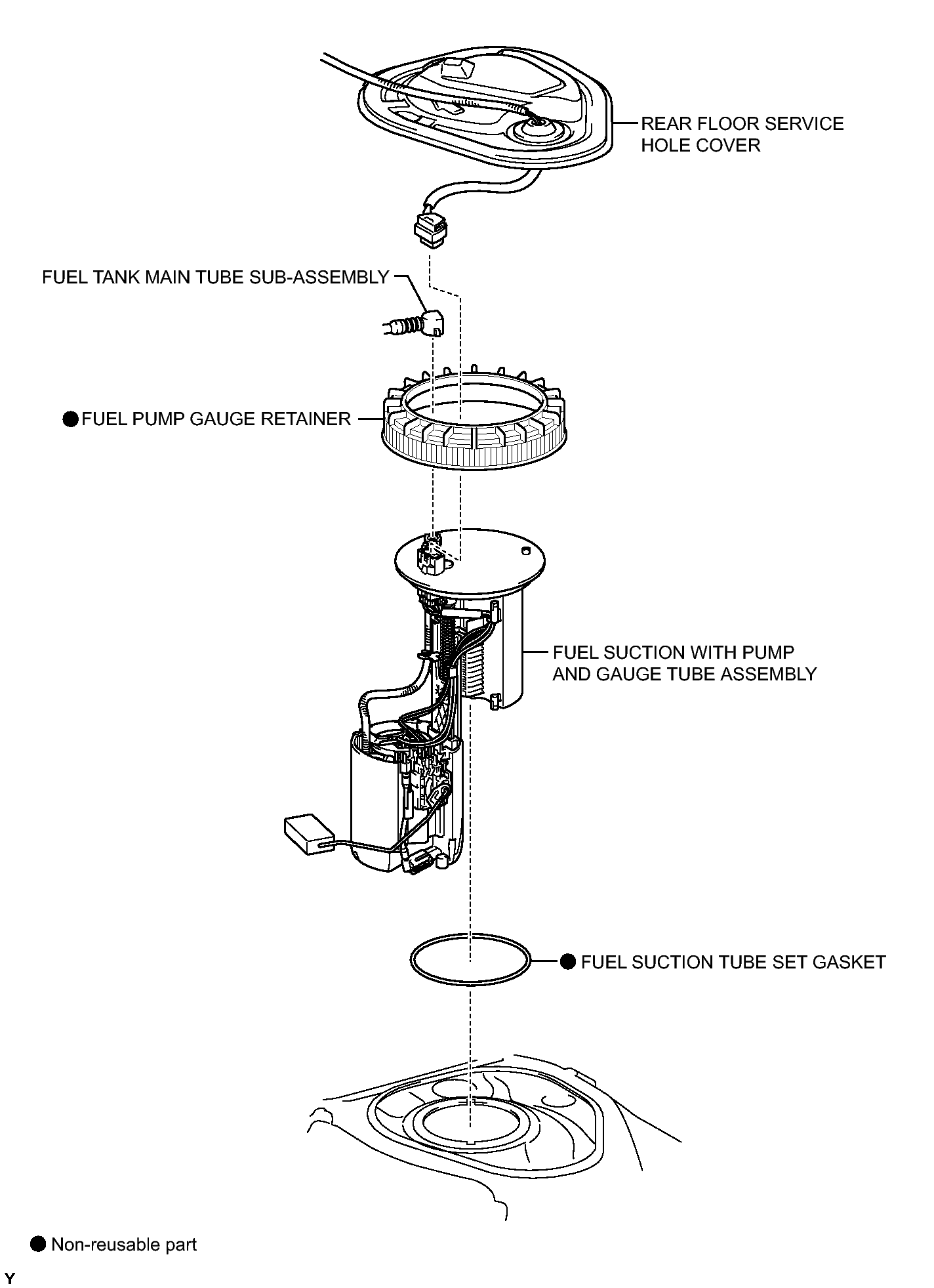 REAR FLOOR SERVICE HOLE COVER

FUEL TANK MAIN TUBE SUB-ASSEMBLY

● FUEL PUMP GAUGE RETAINER

FUEL SUCTION WITH PUMP AND GAUGE TUBE ASSEMBLY

● FUEL SUCTION TUBE SET GASKET

● Non-reusable part

Y