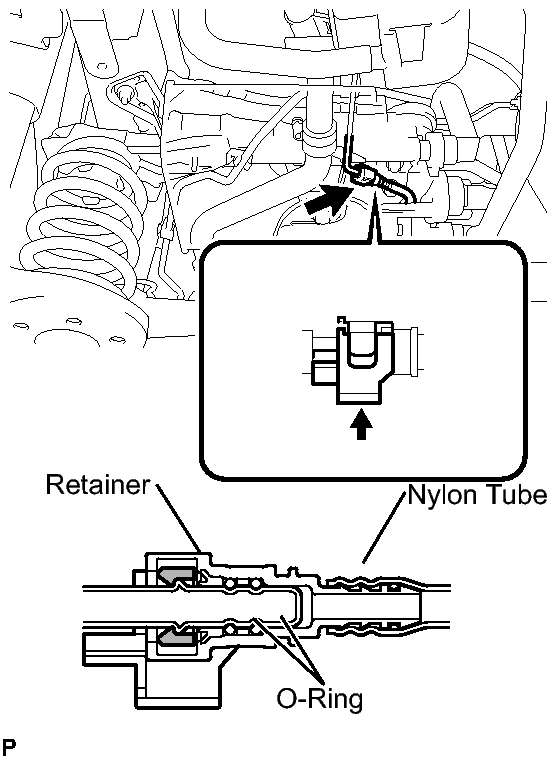 Retainer

Nylon Tube

O-Ring

P