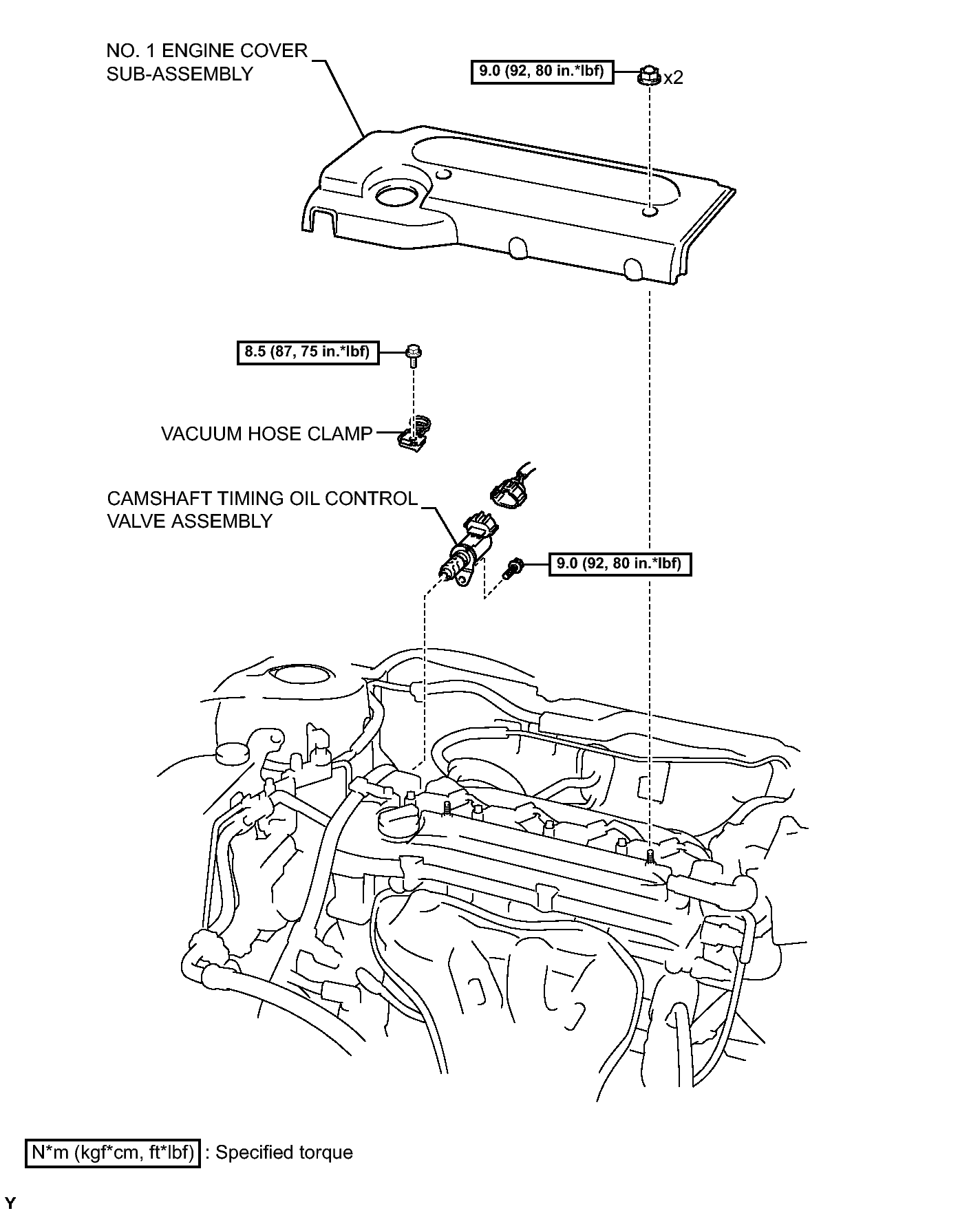 NO. 1 ENGINE COVER SUB-ASSEMBLY

9.0 (92, 80 in.*lbf)

x2

8.5 (87, 75 in.*lbf)

VACUUM HOSE CLAMP

CAMSHAFT TIMING OIL CONTROL VALVE ASSEMBLY

9.0 (92, 80 in.*lbf)

N*m (kgf*cm, ft*lbf) : Specified torque

Y