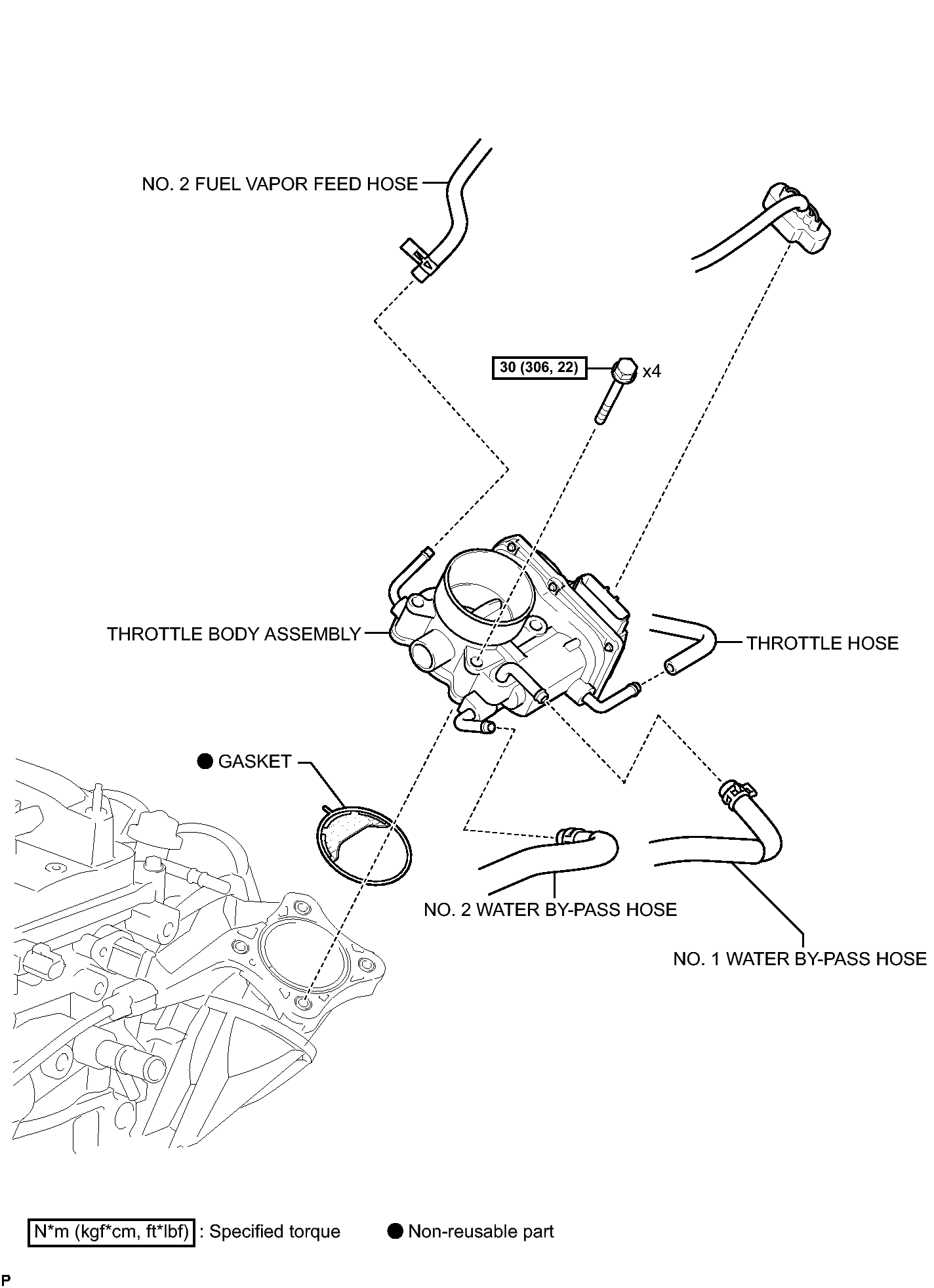 NO. 2 FUEL VAPOR FEED HOSE

30 (306, 22) x4

THROTTLE BODY ASSEMBLY

THROTTLE HOSE

● GASKET

NO. 2 WATER BY-PASS HOSE

NO. 1 WATER BY-PASS HOSE

N*m (kgf*cm, ft*lbf) : Specified torque ● Non-reusable part

P