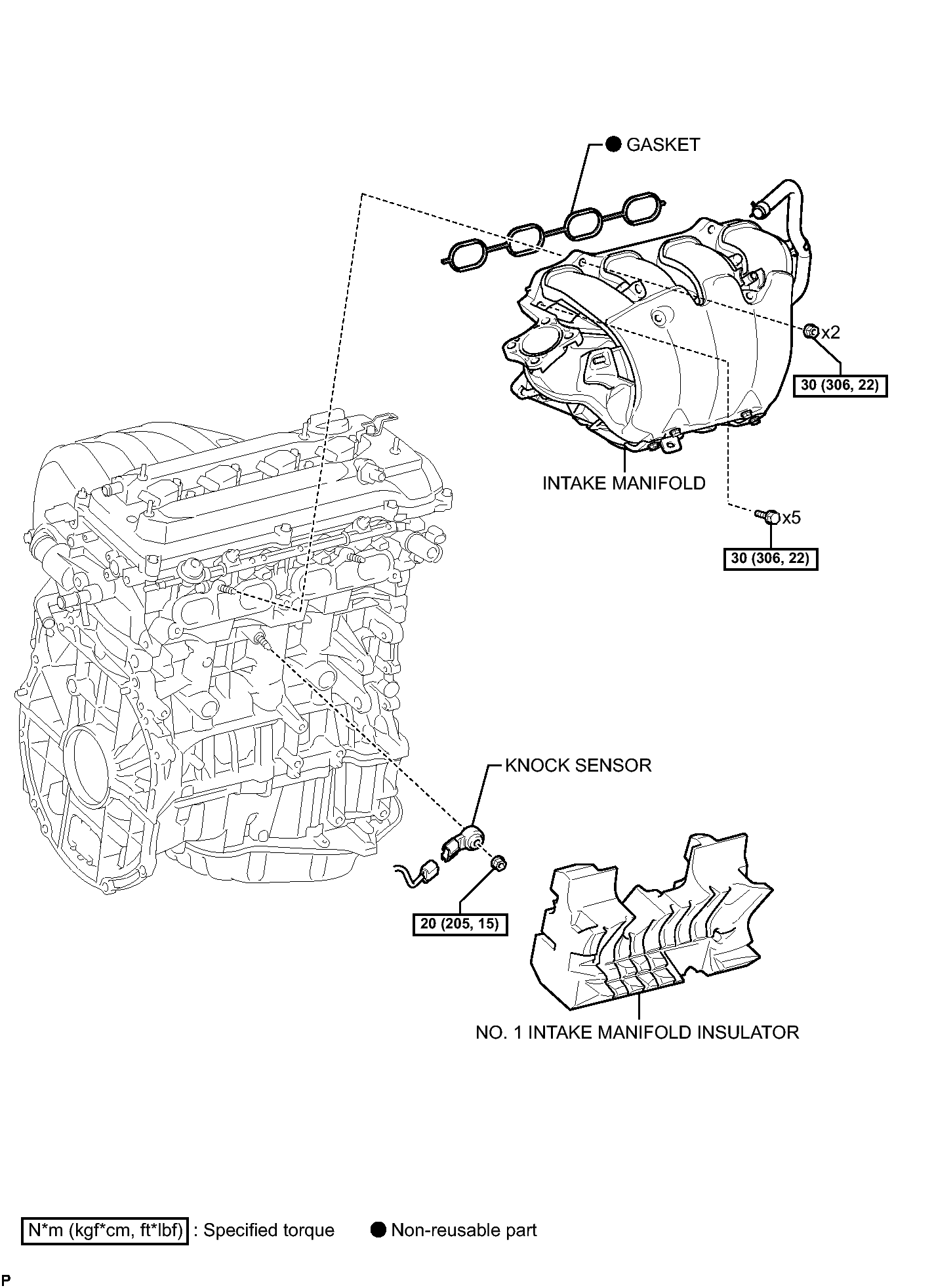 ● GASKET

x2

30 (306, 22)

INTAKE MANIFOLD

x5

30 (306, 22)

KNOCK SENSOR

20 (205, 15)

NO. 1 INTAKE MANIFOLD INSULATOR

N*m (kgf*cm, ft*lbf) : Specified torque ● Non-reusable part

P