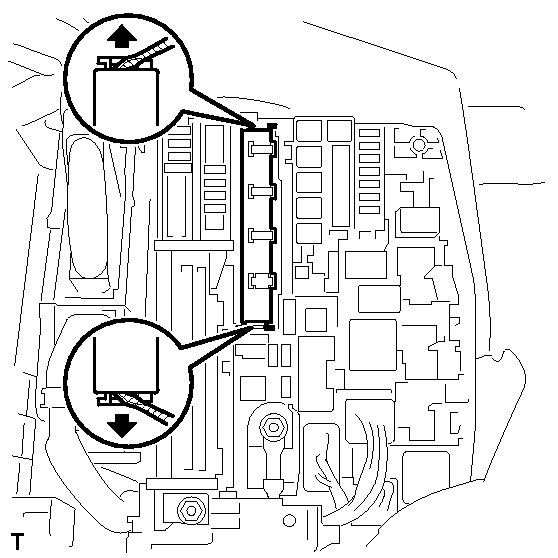 T