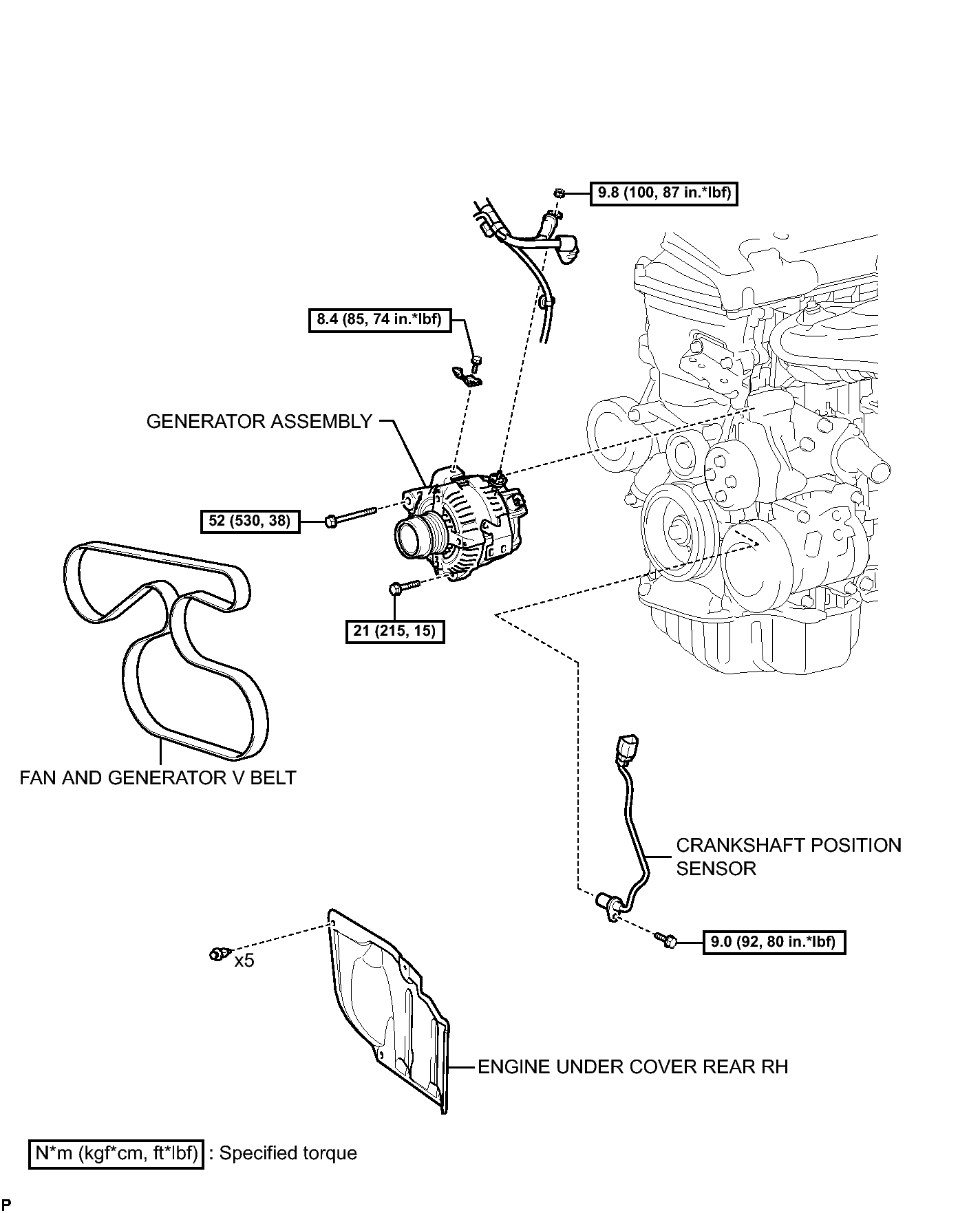 9.8 (100, 87 in.*lbf)

8.4 (85, 74 in.*lbf)

GENERATOR ASSEMBLY

52 (530, 38)

21 (215, 15)

FAN AND GENERATOR V BELT

CRANKSHAFT POSITION SENSOR

9.0 (92, 80 in.*lbf)

x5

ENGINE UNDER COVER REAR RH

N*m (kgf*cm, ft*lbf) : Specified torque

P