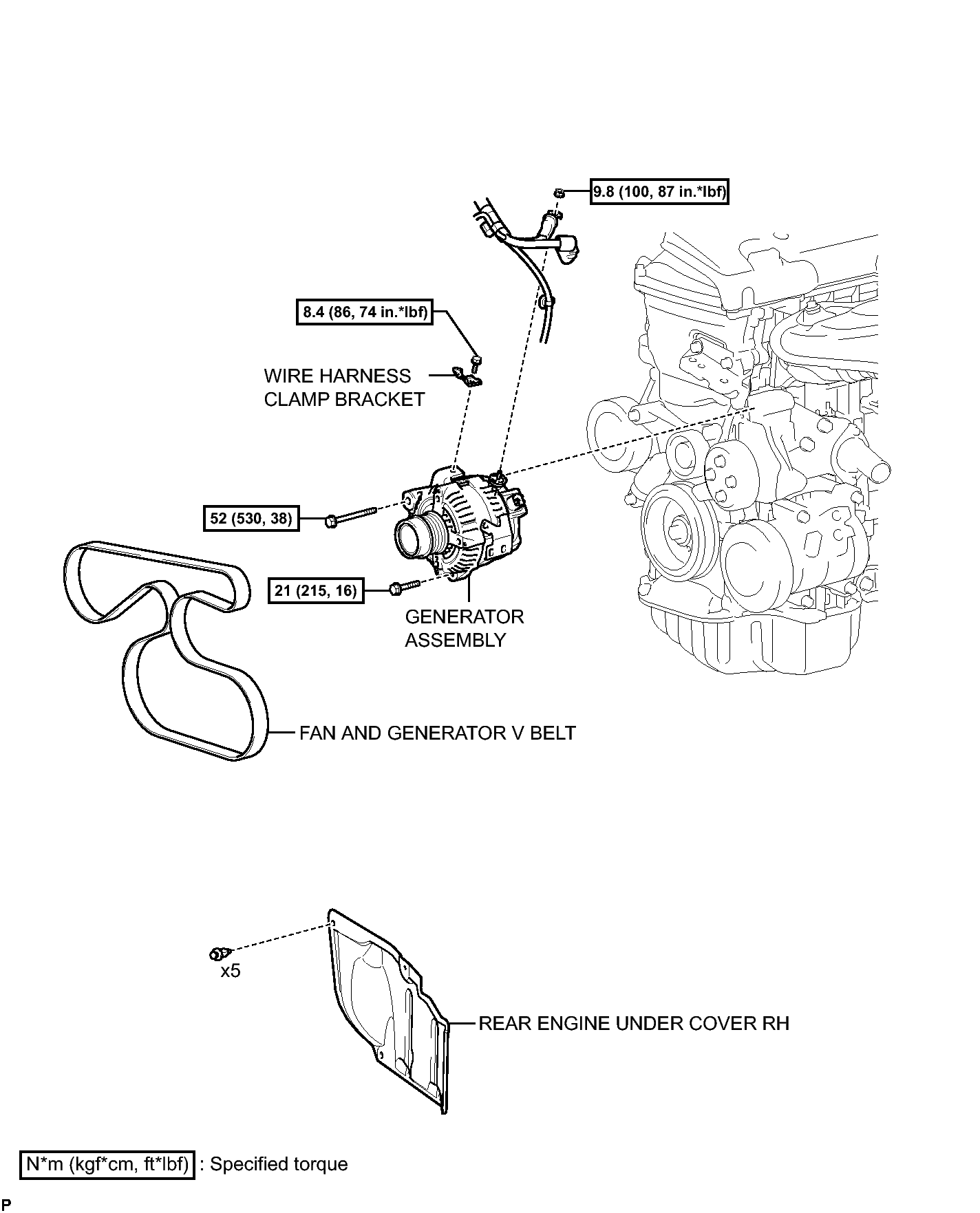 9.8 (100, 87 in.*lbf)

8.4 (86, 74 in.*lbf)

WIRE HARNESS CLAMP BRACKET

52 (530, 38)

21 (215, 16)

GENERATOR ASSEMBLY

FAN AND GENERATOR V BELT

x5

REAR ENGINE UNDER COVER RH

N*m (kgf*cm, ft*lbf) : Specified torque

P