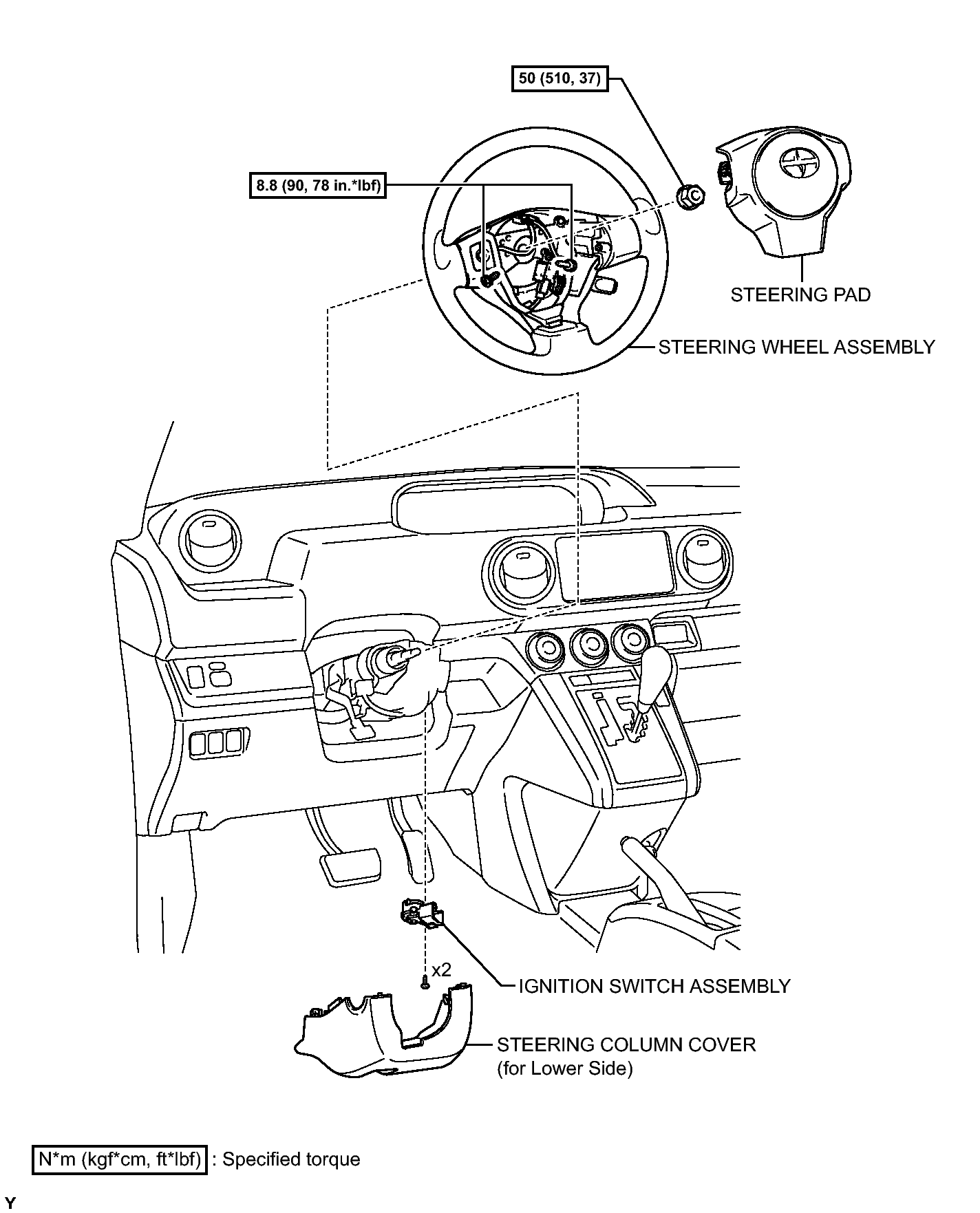 50 (510, 37)

8.8 (90, 78 in.*lbf)

STEERING PAD

STEERING WHEEL ASSEMBLY

x2

IGNITION SWITCH ASSEMBLY

STEERING COLUMN COVER (for Lower Side)

N*m (kgf*cm, ft*lbf) : Specified torque

Y