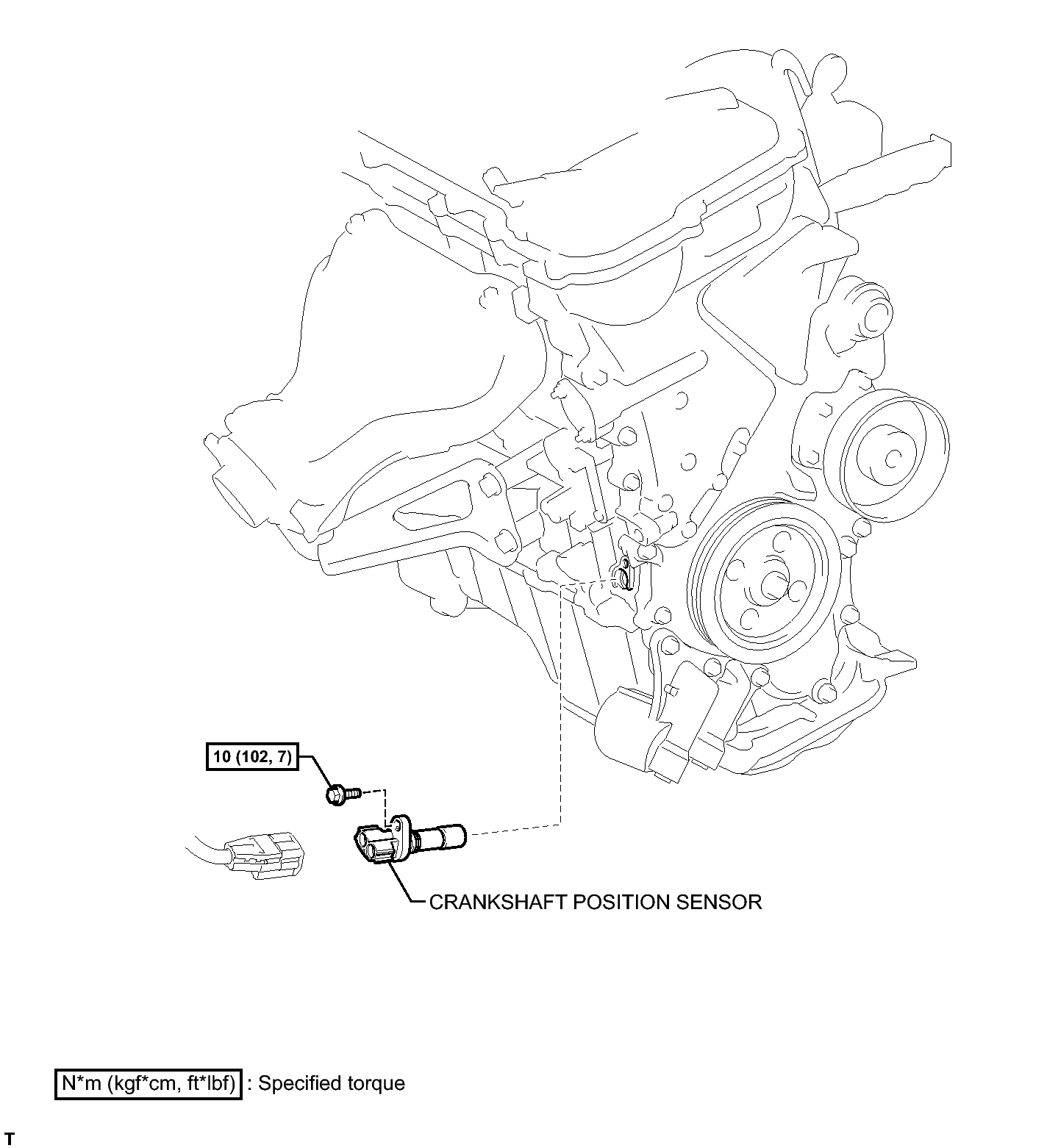 10 (102, 7)

CRANKSHAFT POSITION SENSOR

N*m (kgf*cm, ft*lbf) : Specified torque

T