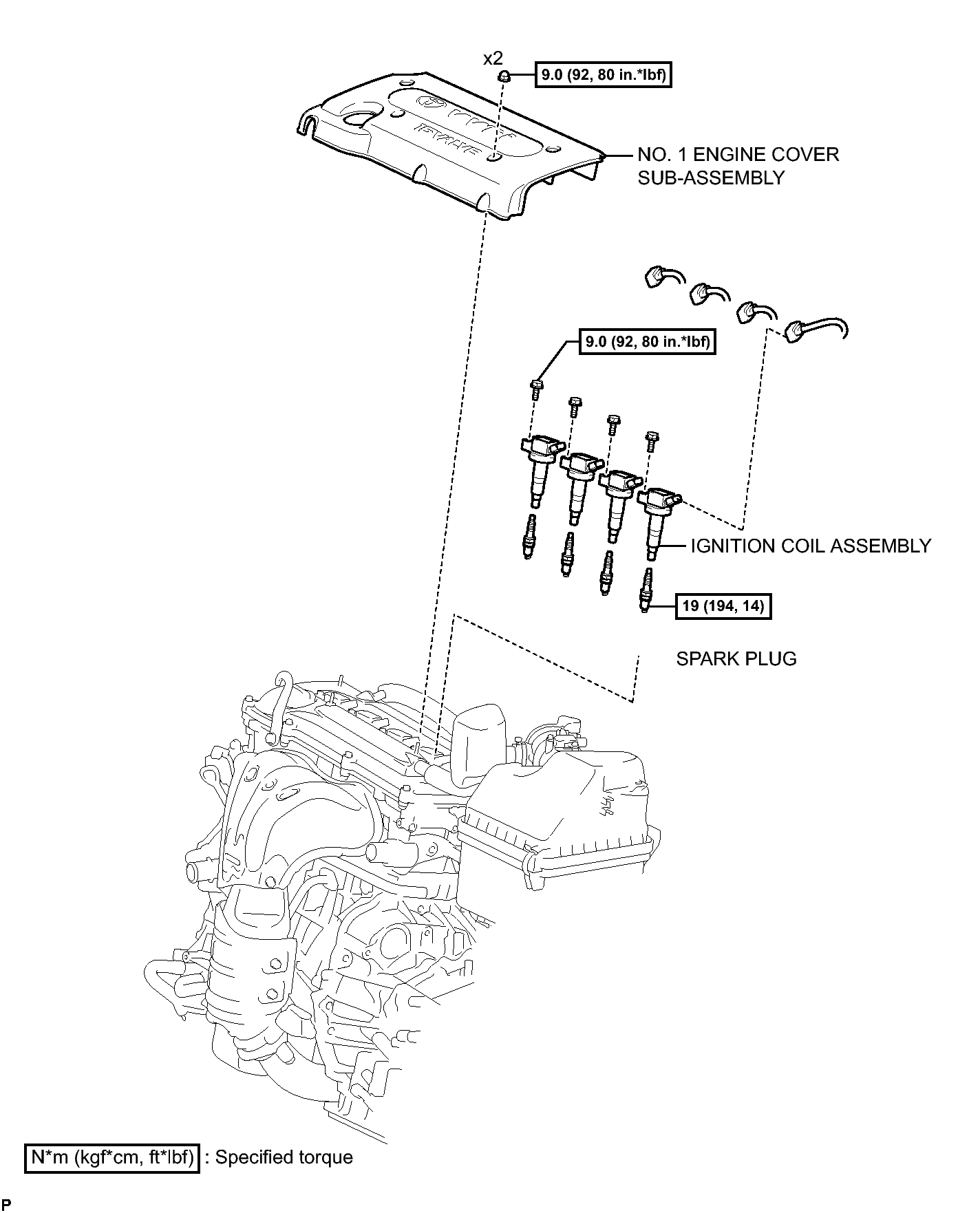 x2
9.0 (92, 80 in.*lbf)

NO. 1 ENGINE COVER SUB-ASSEMBLY

9.0 (92, 80 in.*lbf)

IGNITION COIL ASSEMBLY

19 (194, 14)

SPARK PLUG

N*m (kgf*cm, ft*lbf) : Specified torque

P