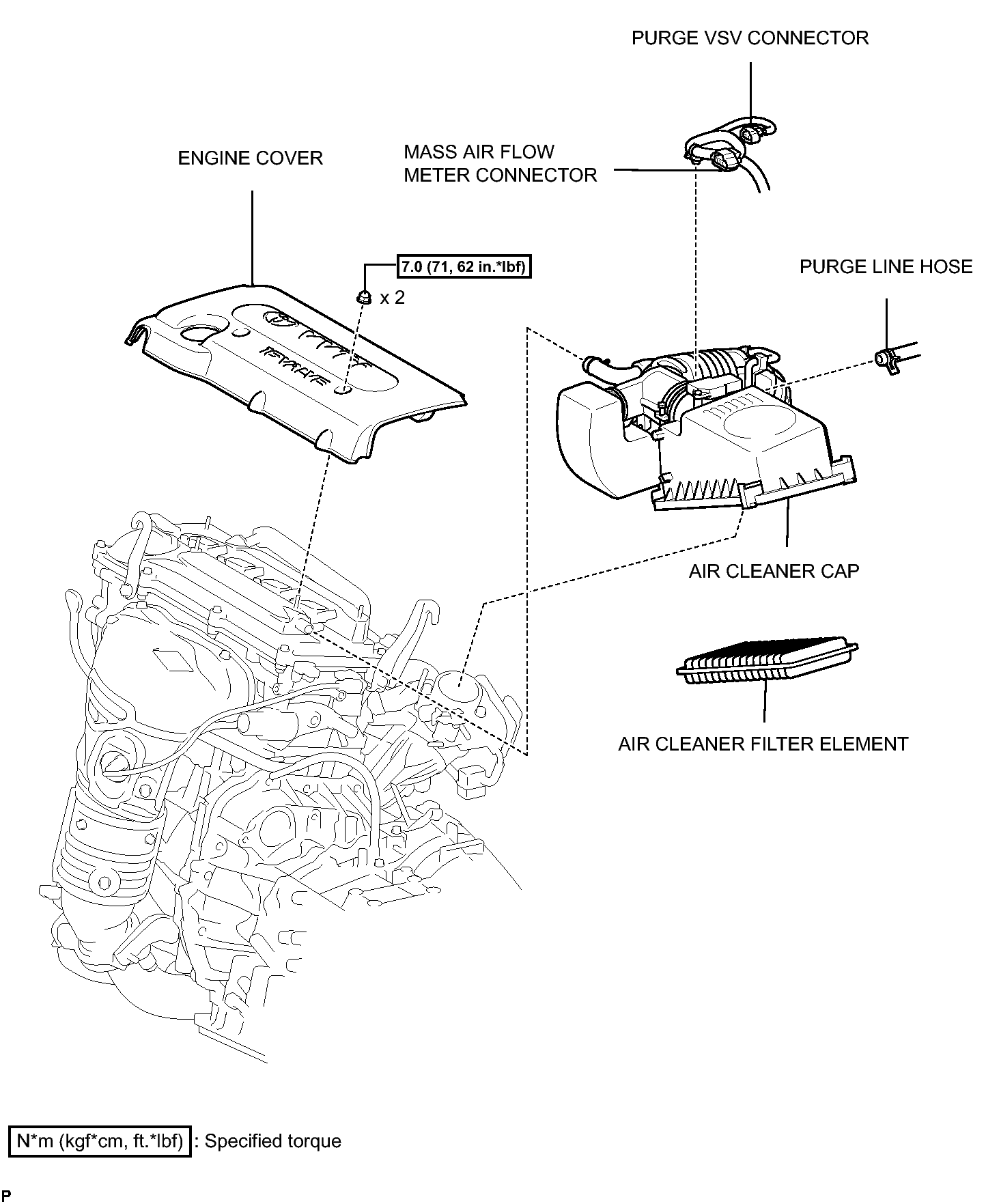 PURGE VSV CONNECTOR

MASS AIR FLOW METER CONNECTOR

ENGINE COVER

7.0 (71, 62 in.*lbf)

x 2

PURGE LINE HOSE

AIR CLEANER CAP

AIR CLEANER FILTER ELEMENT

N*m (kgf*cm, ft.*lbf) : Specified torque

P