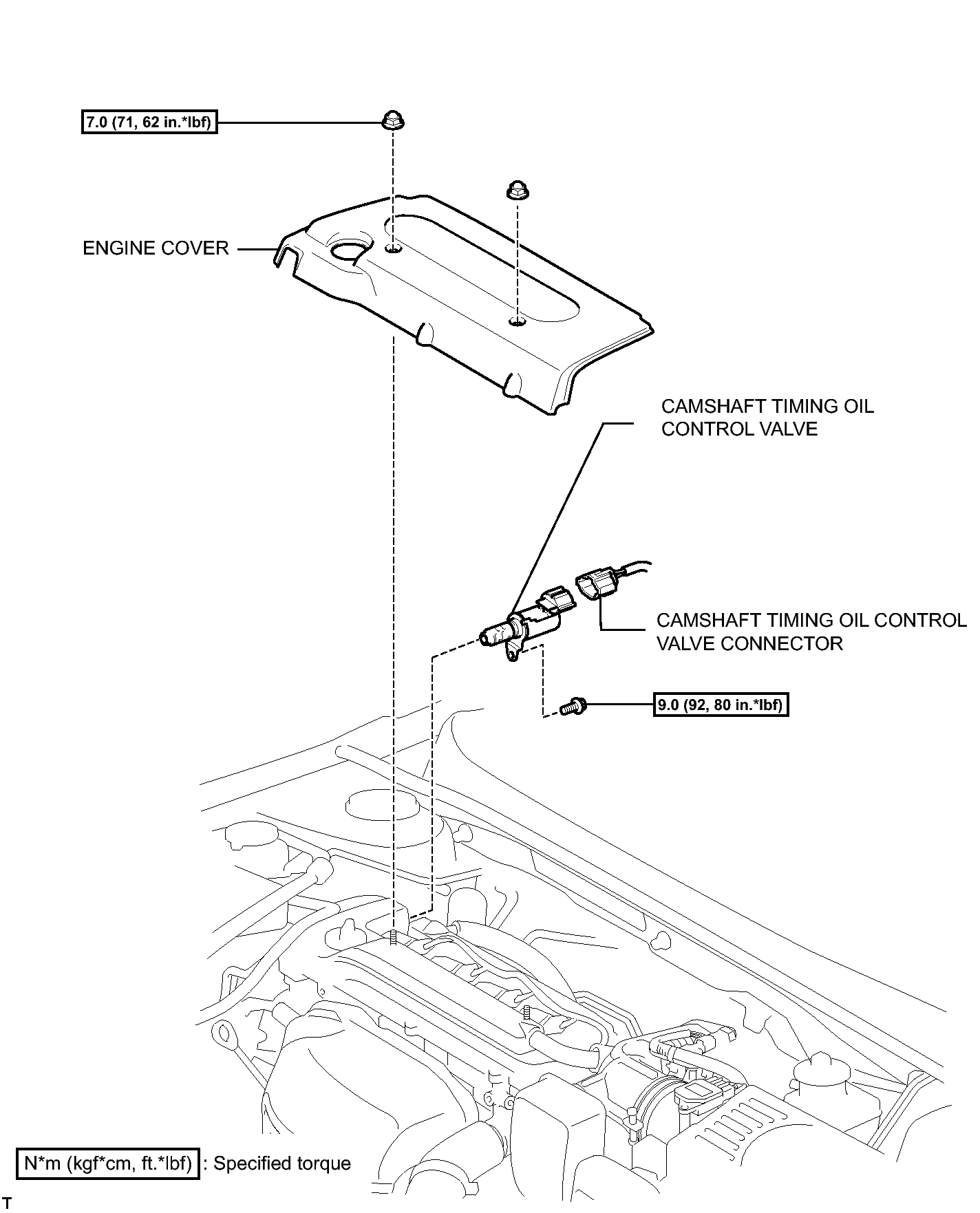 7.0 (71, 62 in.*lbf)

ENGINE COVER

CAMSHAFT TIMING OIL CONTROL VALVE

CAMSHAFT TIMING OIL CONTROL VALVE CONNECTOR

9.0 (92, 80 in.*lbf)

N*m (kgf*cm, ft.*lbf) : Specified torque

T