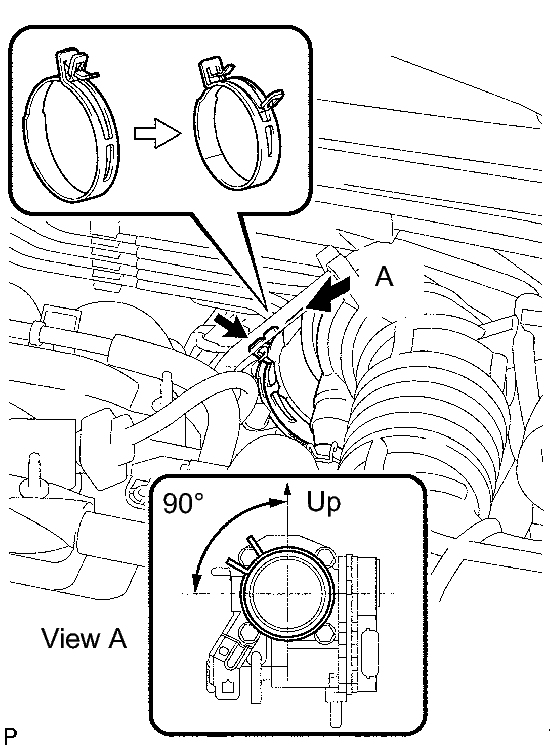 A

90°

Up

View A

P