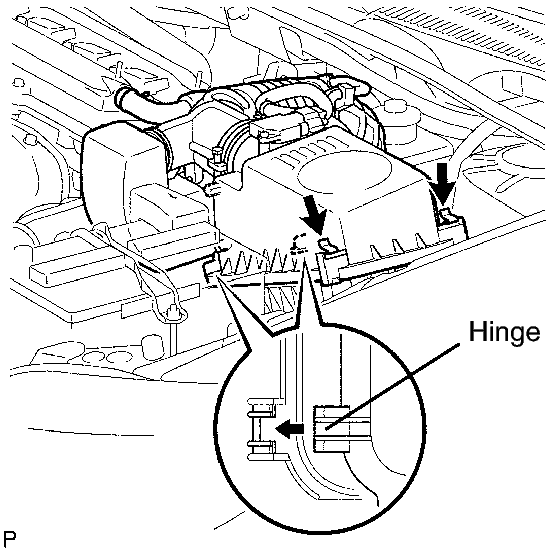 Hinge

P