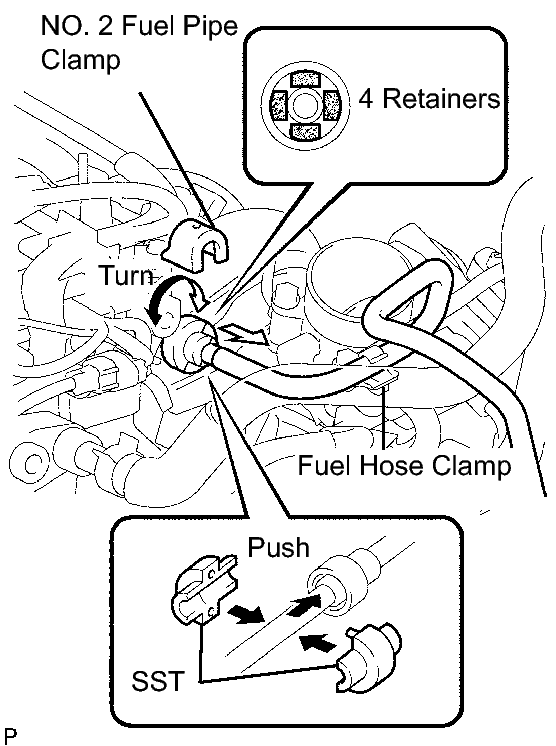 NO. 2 Fuel Pipe Clamp

4 Retainers

Turn

Fuel Hose Clamp

Push

SST

P