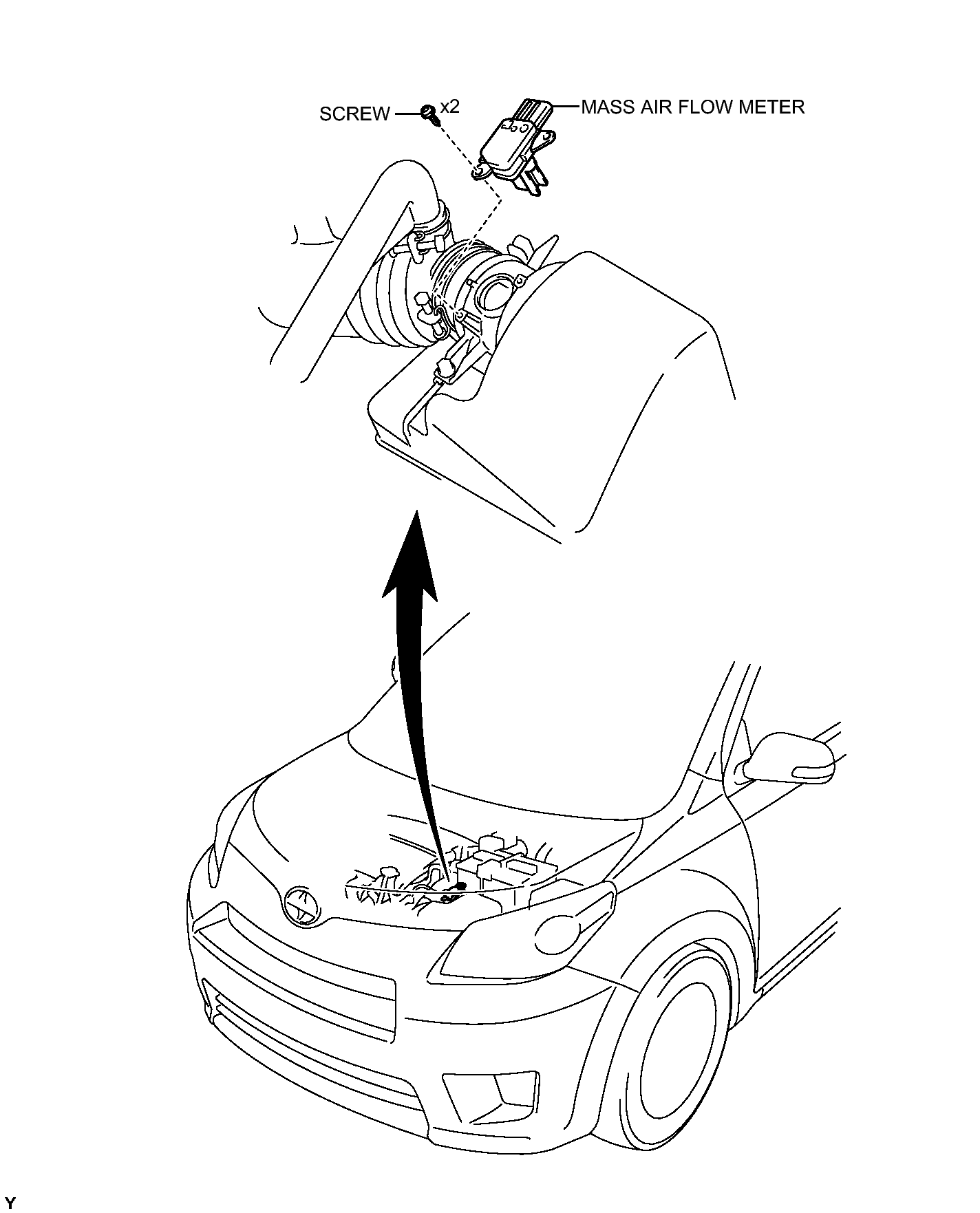 SCREW x2

MASS AIR FLOW METER

Y