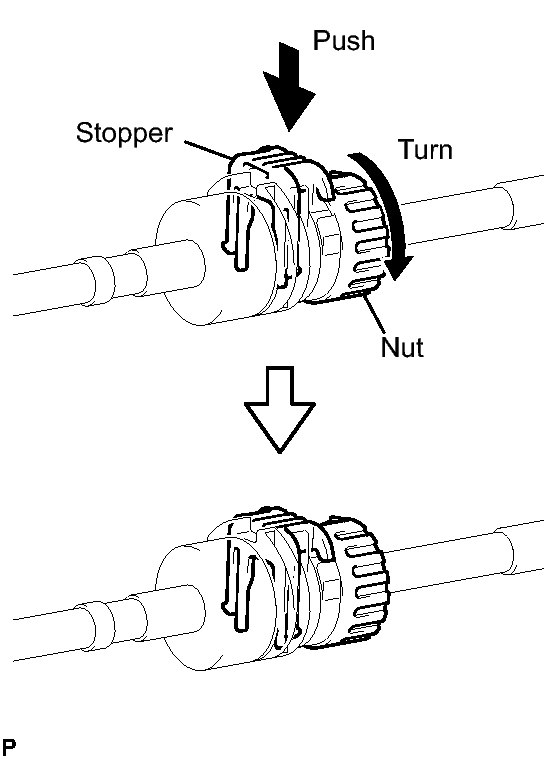 Push

Stopper

Turn

Nut

P