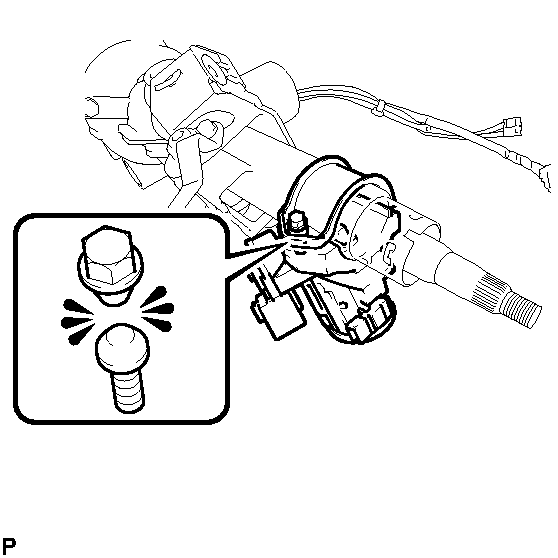 P