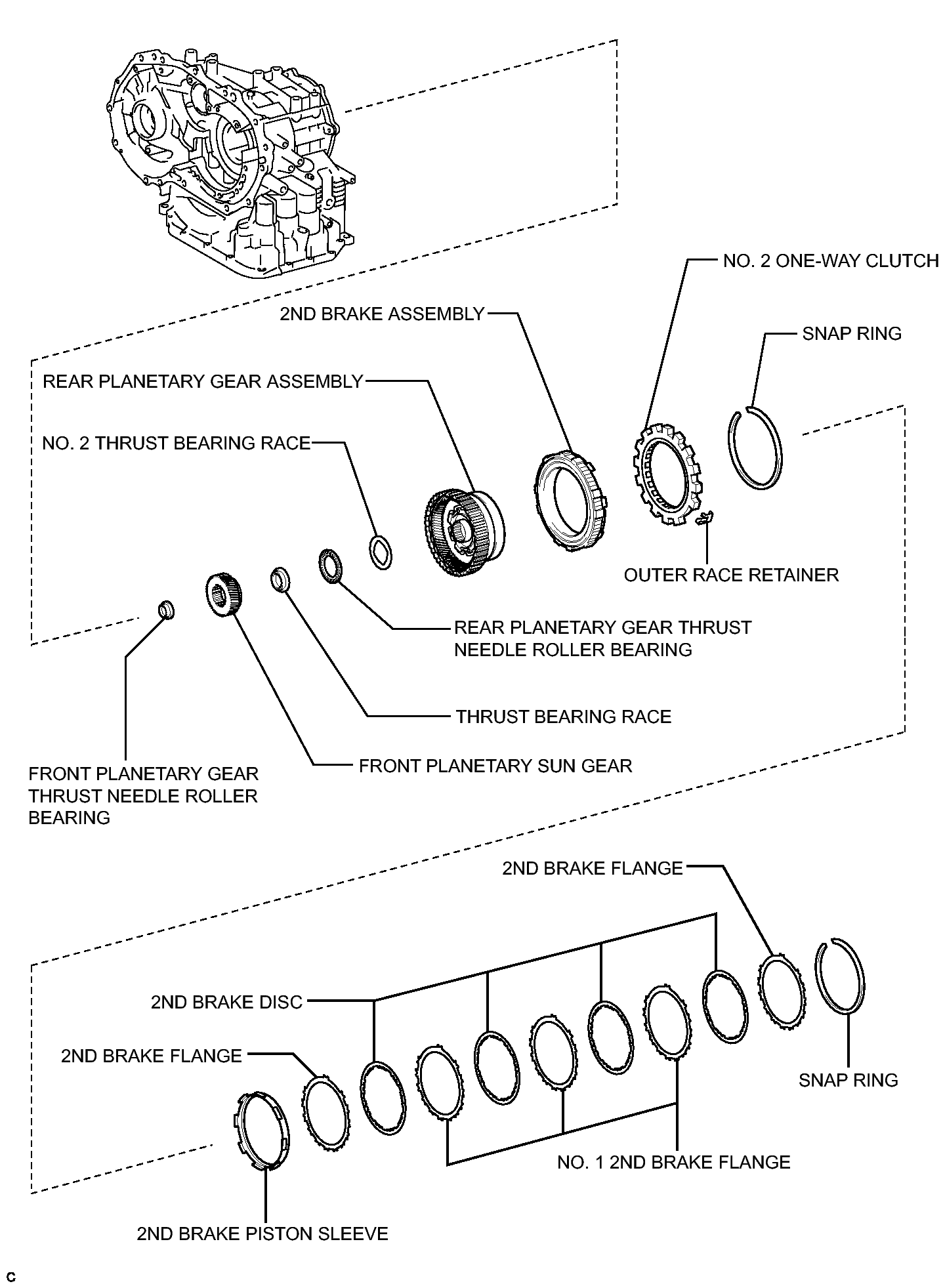 NO. 2 ONE-WAY CLUTCH

2ND BRAKE ASSEMBLY

SNAP RING

REAR PLANETARY GEAR ASSEMBLY

NO. 2 THRUST BEARING RACE

OUTER RACE RETAINER

REAR PLANETARY GEAR THRUST NEEDLE ROLLER BEARING

THRUST BEARING RACE

FRONT PLANETARY SUN GEAR

FRONT PLANETARY GEAR THRUST NEEDLE ROLLER BEARING

2ND BRAKE FLANGE

2ND BRAKE DISC

2ND BRAKE FLANGE

SNAP RING

NO. 1 2ND BRAKE FLANGE

2ND BRAKE PISTON SLEEVE

C