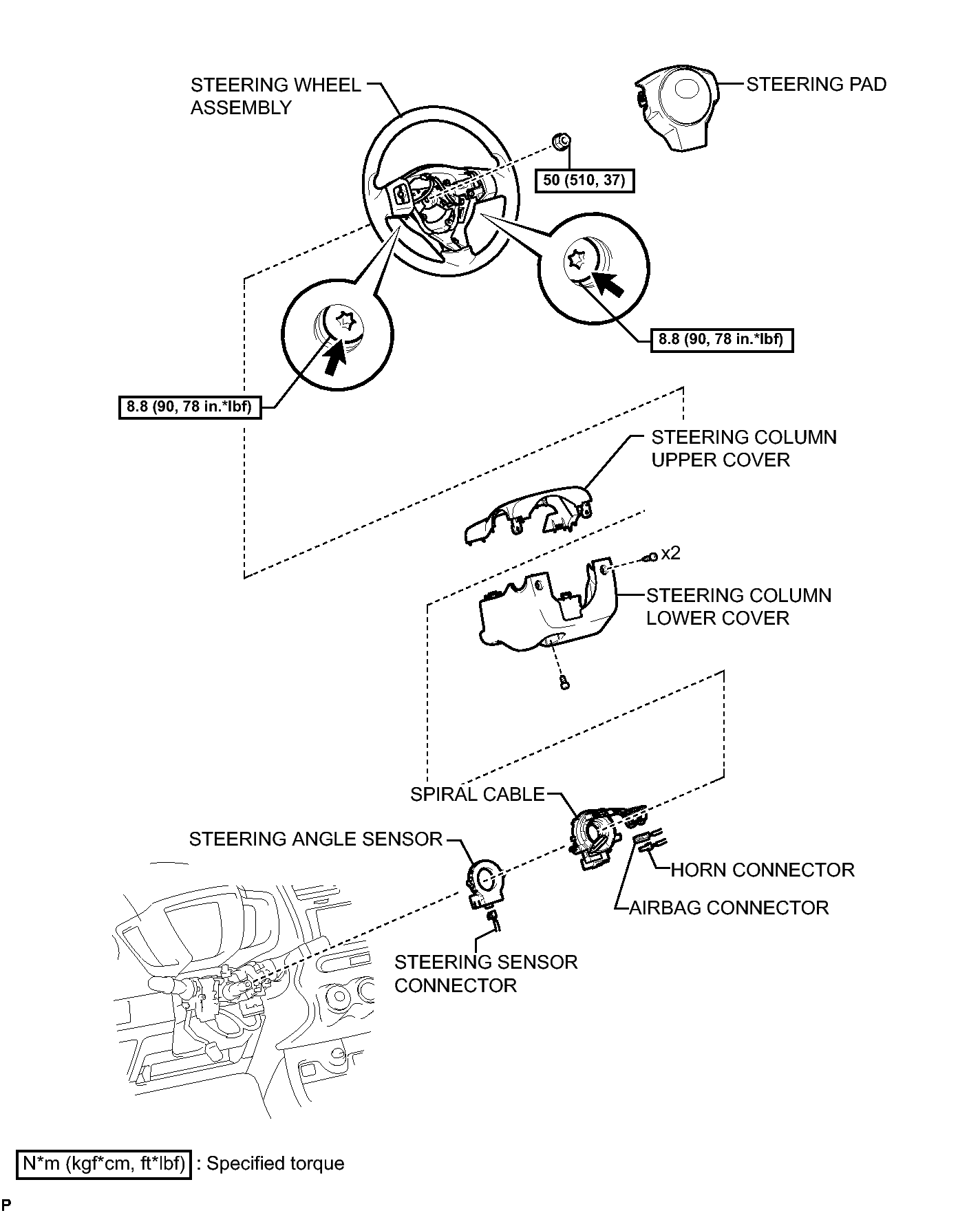 STEERING WHEEL ASSEMBLY

STEERING PAD

50 (510, 37)

8.8 (90, 78 in.*lbf)

8.8 (90, 78 in.*lbf)

STEERING COLUMN UPPER COVER

x2

STEERING COLUMN LOWER COVER

SPIRAL CABLE

STEERING ANGLE SENSOR

HORN CONNECTOR

AIRBAG CONNECTOR

STEERING SENSOR CONNECTOR

N*m (kgf*cm, ft*lbf) : Specified torque

P