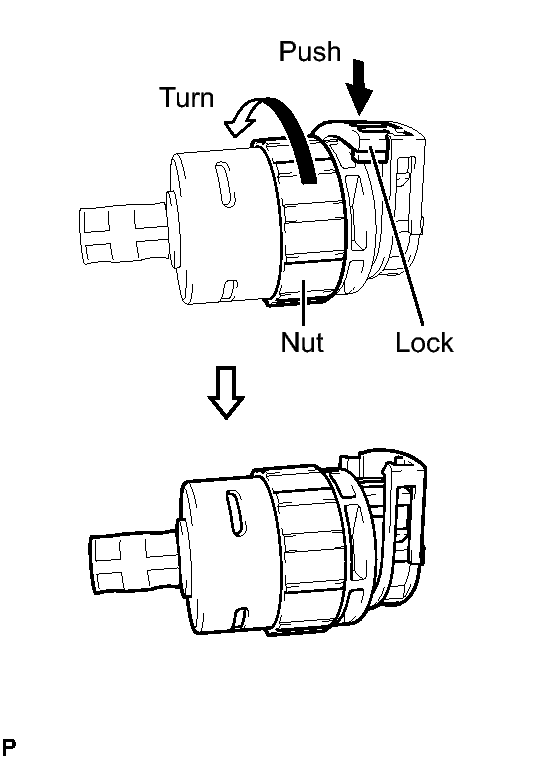 Push
Turn
Nut
Lock
P