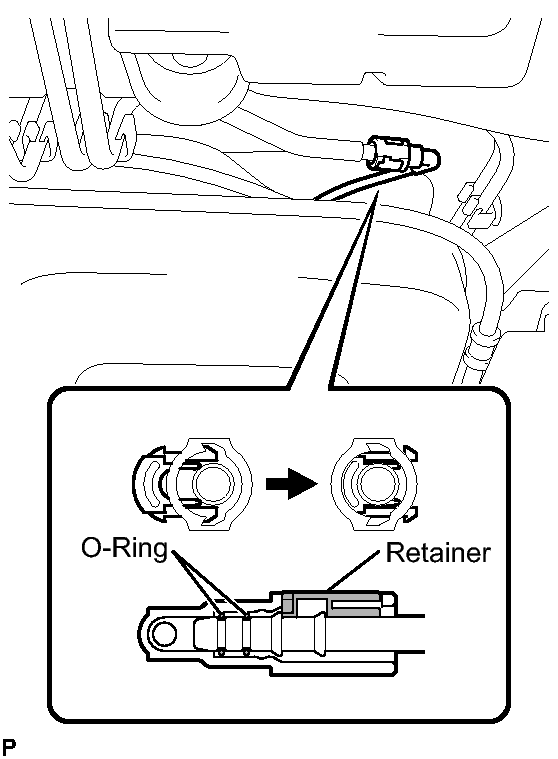 O-Ring

Retainer

P