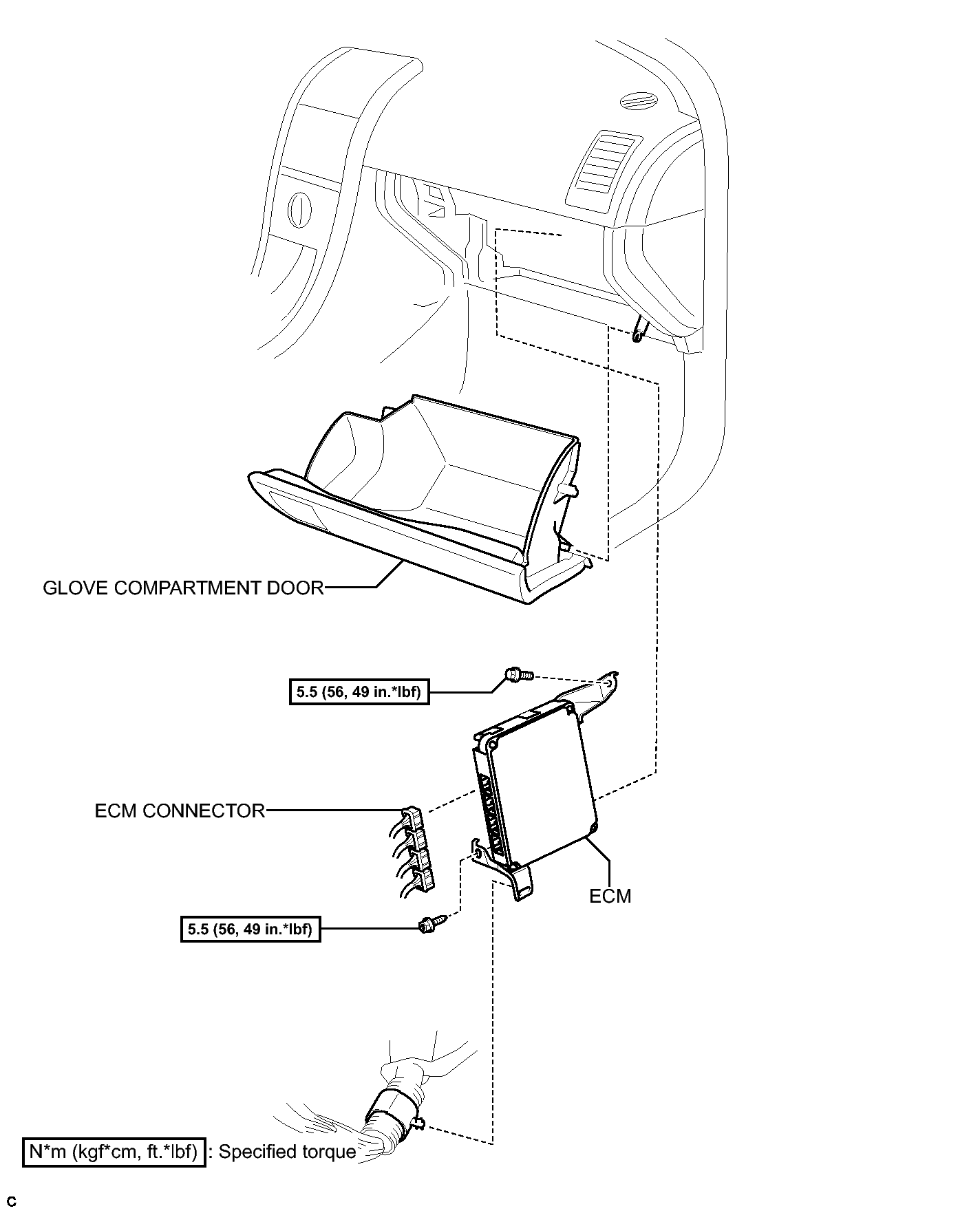 GLOVE COMPARTMENT DOOR

5.5 (56, 49 in.*lbf)

ECM CONNECTOR

ECM

5.5 (56, 49 in.*lbf)

N*m (kgf*cm, ft.*lbf) : Specified torque

C